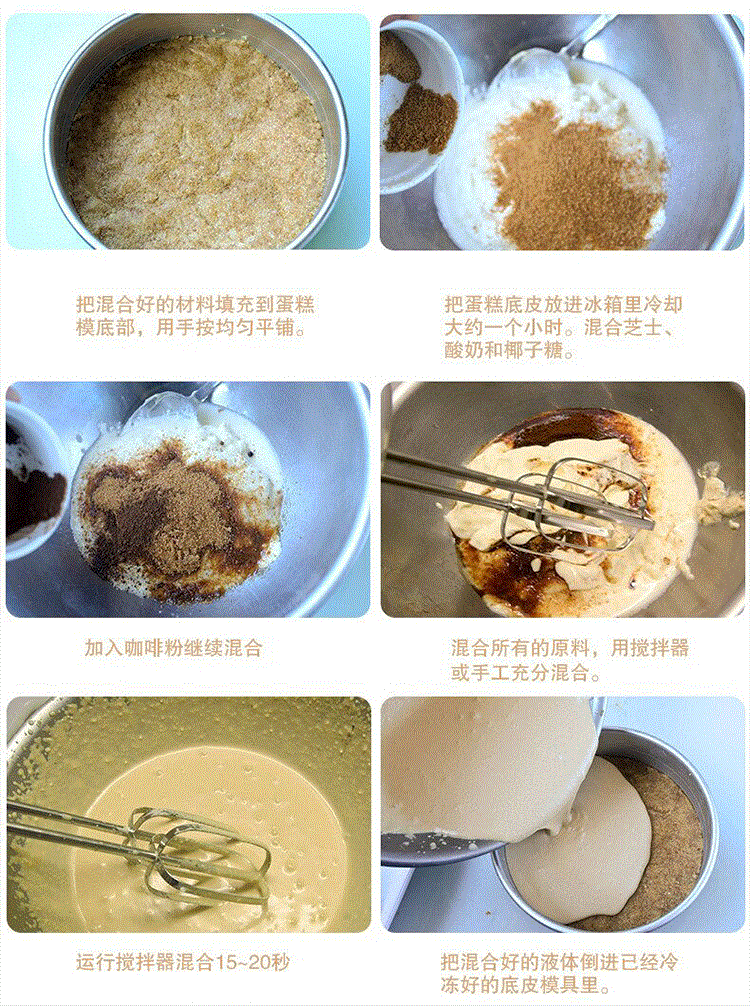 把混合好的材料填充到蛋糕模底部，用手按均匀平铺。

把蛋糕底皮放进冰箱里冷却大约一个小时。混合芝士、酸奶和椰子糖。

加入咖啡粉继续混合

混合所有的原料，用搅拌器或手工充分混合。

运行搅拌器混合15~20秒

把混合好的液体倒进已经冷冻好的底皮模具里。