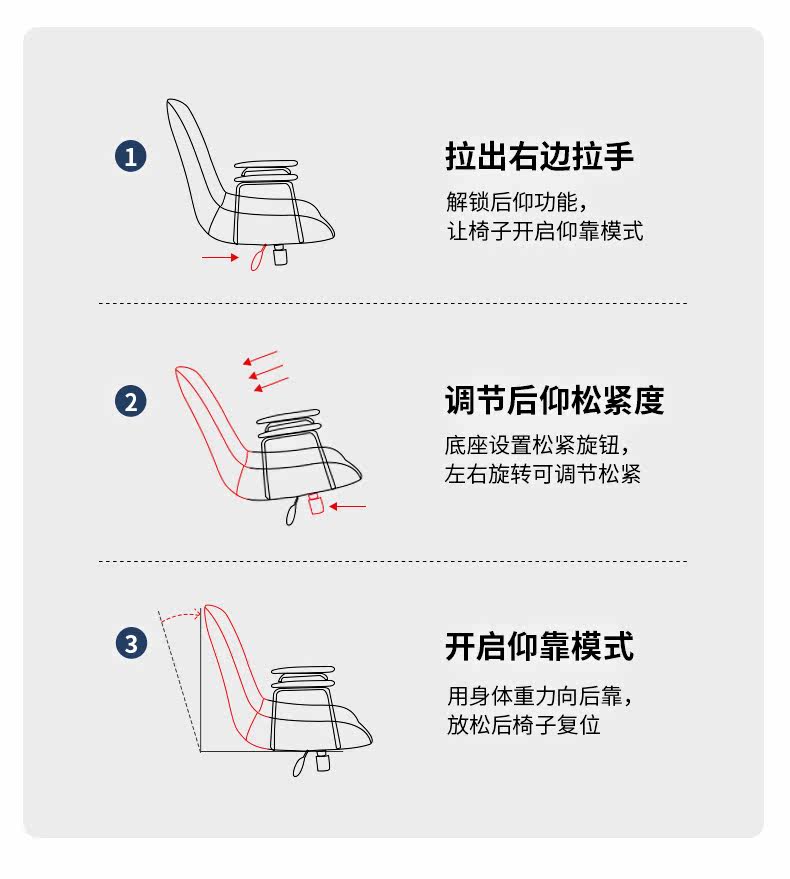 1

拉出右边拉手

解锁后仰功能，
让椅子开启仰靠模式

2

调节后仰松紧度

底座设置松紧旋钮，
左右旋转可调节松紧

3

开启仰靠模式

用身体重力向后靠，
放松后椅子复位