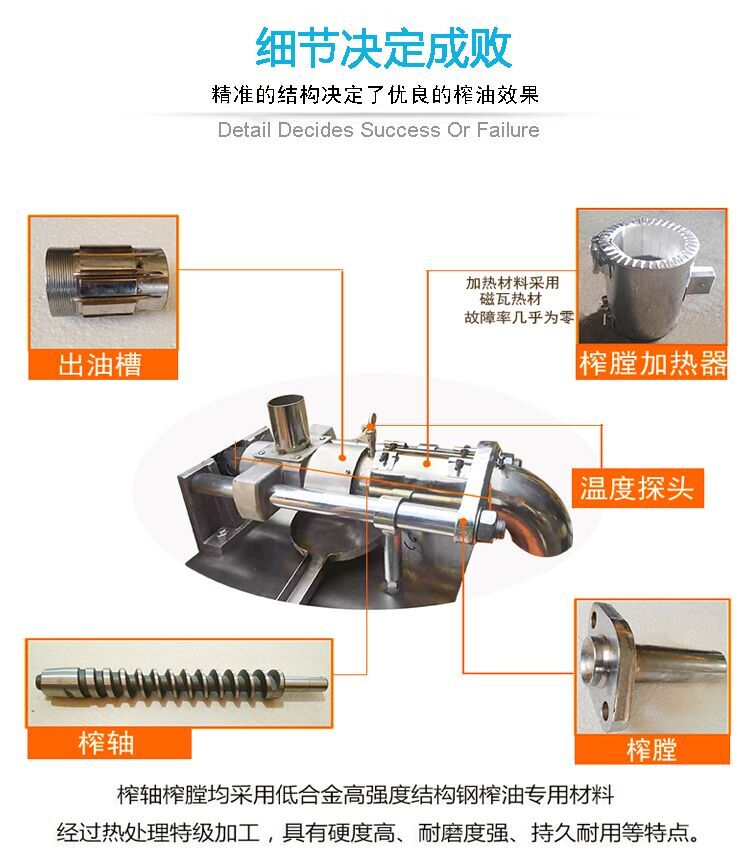 细节决定成败

精准的结构决定了优良的榨油效果

Detail Decides Success Or Failure

出油槽

加热材料采用
磁瓦热材
故障率几乎为零

榨膛加热器

温度探头

榨轴

榨膛

榨轴榨膛均采用低合金高强度结构钢榨油专用材料
经过热处理特级加工，具有硬度高、耐磨度强、持久耐用等特点。