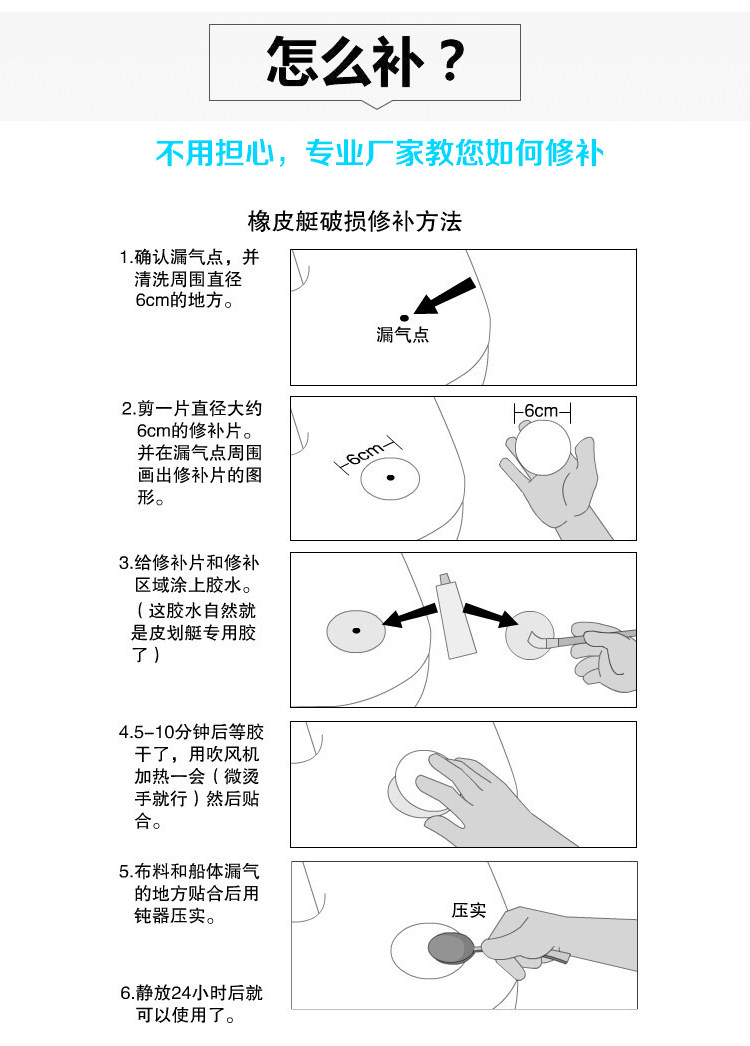 怎么补？

不用担心，专业厂家教您如何修补

橡皮艇破损修补方法

1.确认漏气点，并清洗周围直径6cm的地方。

漏气点

2.剪一片直径大约6cm的修补片。并在漏气点周围画出修补片的图形。

6cm

6cm

3.给修补片和修补区域涂上胶水。（这胶水自然就是皮划艇专用胶了）

4.5-10分钟后等胶干了，用吹风机加热一会（微烫手就行）然后贴合。

5.布料和船体漏气的地方贴合后用钝器压实。

压实

6.静放24小时后就可以使用了。