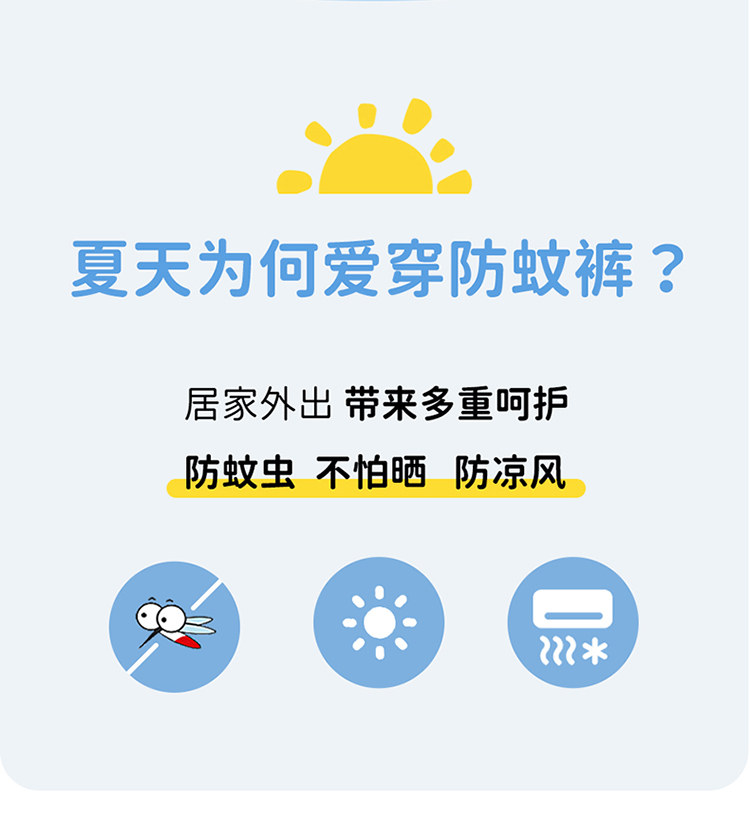 夏天为何爱穿防蚊裤？

居家外出 带来多重呵护

防蚊虫 不怕晒 防凉风