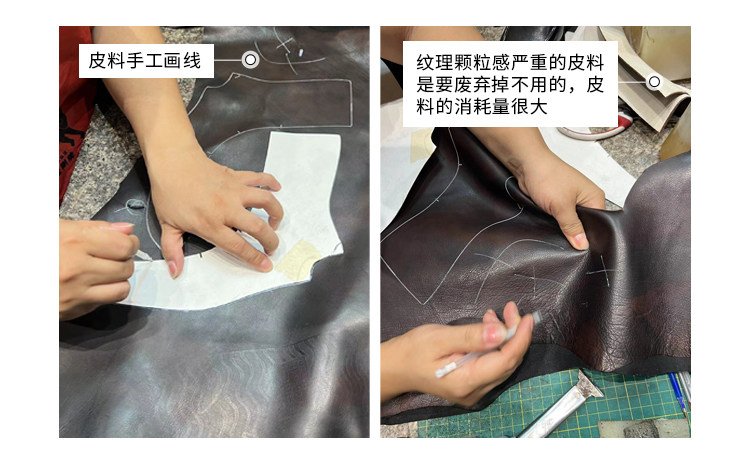 皮料手工画线

纹理颗粒感严重的皮料是要废弃掉不用的，皮料的消耗量很大