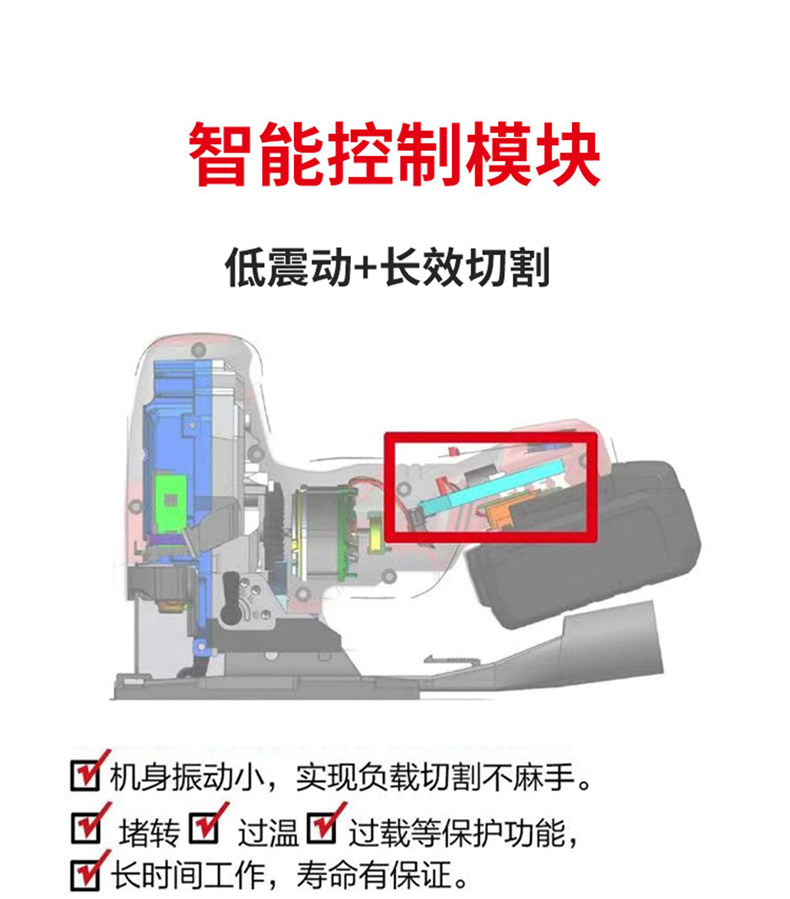 智能控制模块

低震动+长效切割

机身振动小，实现负载切割不麻手。

堵转 过温 过载等保护功能，

长时间工作，寿命有保证。