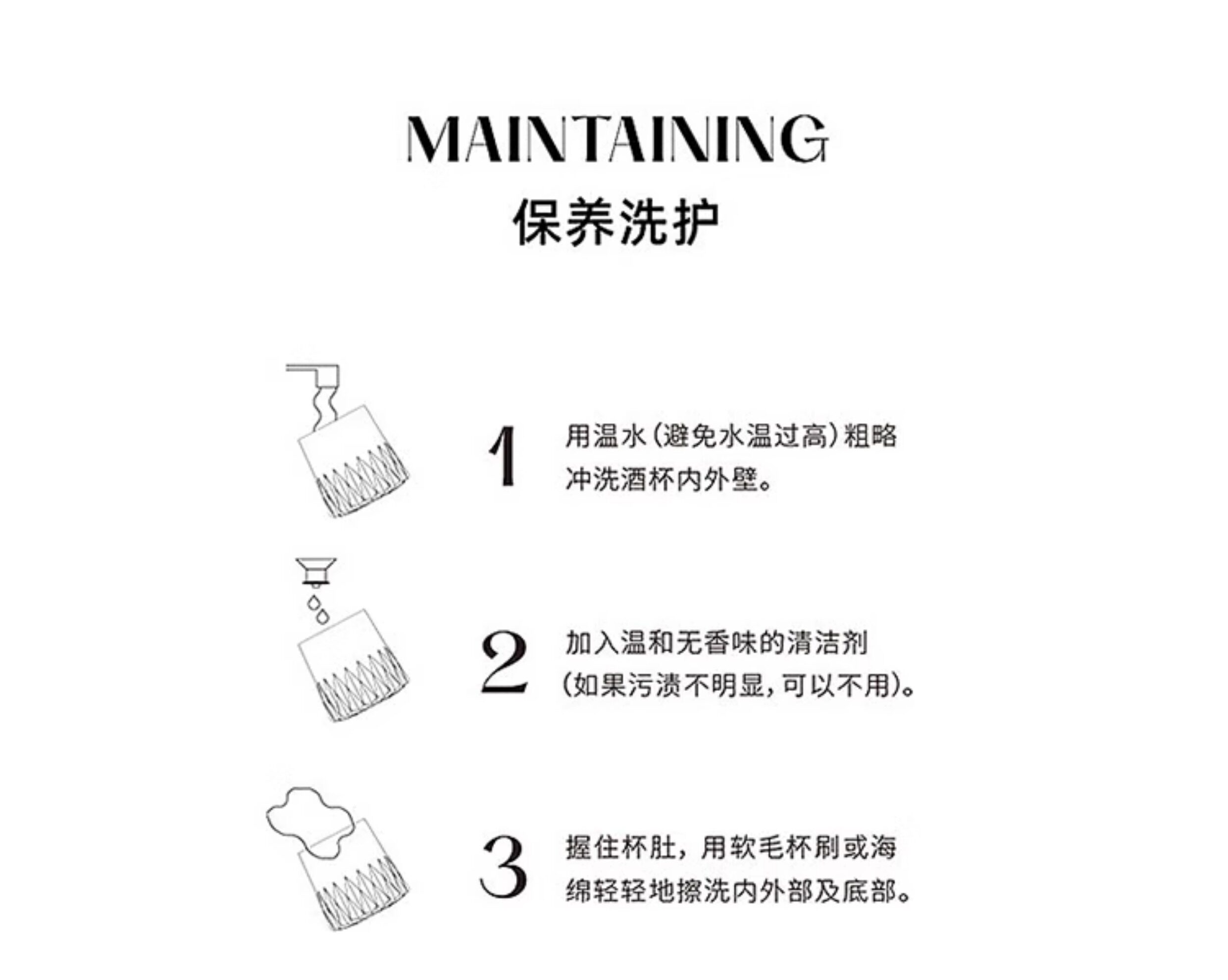 MAINTAINING
保养洗护

1 用温水（避免水温过高）粗略冲洗酒杯内外壁。

2 加入温和无香味的清洁剂（如果污渍不明显，可以不用）。

3 握住杯肚，用软毛杯刷或海绵轻轻地擦洗内外部及底部。