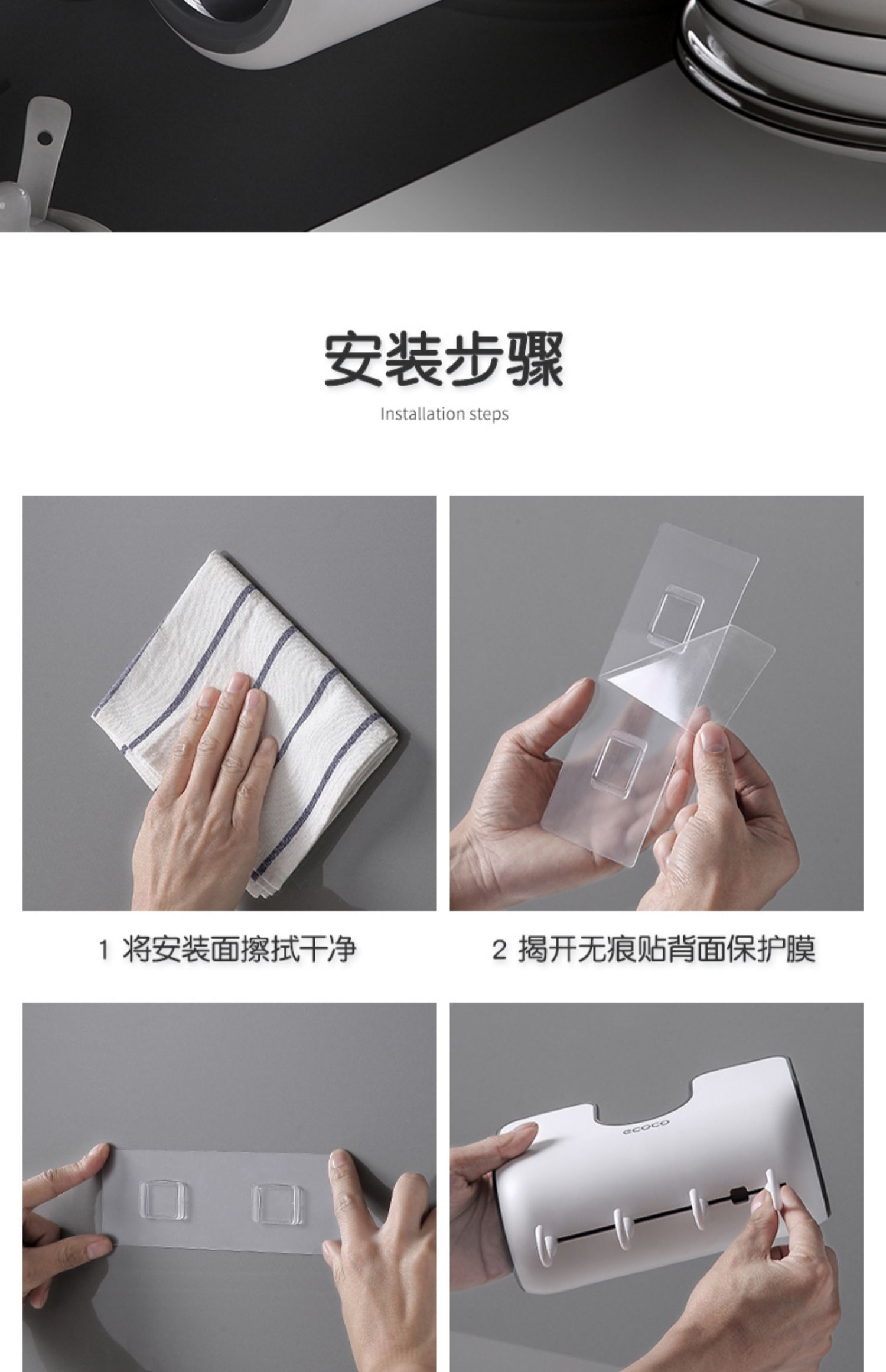 安装步骤

Installation steps

1 将安装面擦拭干净

2 揭开无痕贴背面保护膜

ecoco