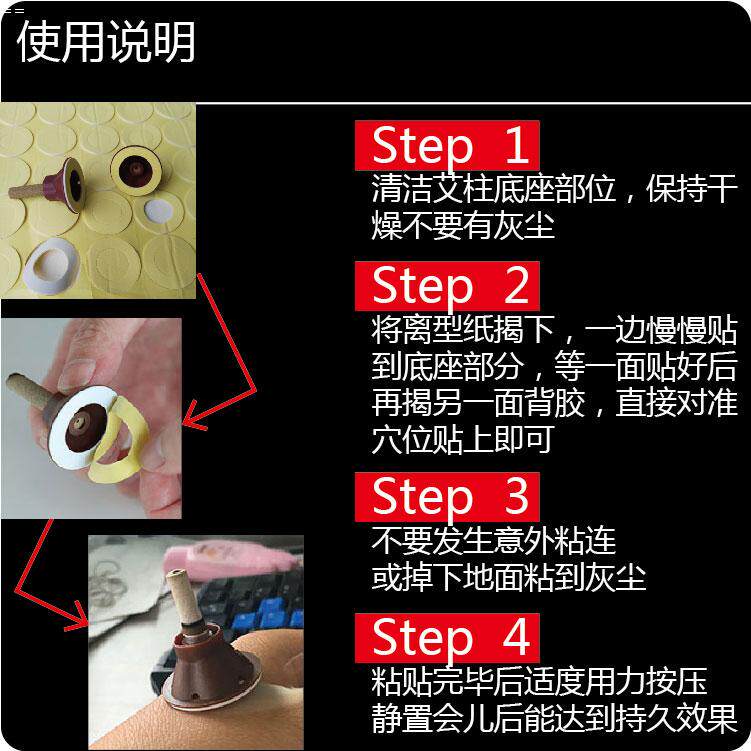 使用说明

Step 1
清洁艾柱底座部位，保持干燥不要有灰尘

Step 2
将离型纸揭下，一边慢慢贴到底座部分，等一面贴好后再揭另一面背胶，直接对准穴位贴上即可

Step 3
不要发生意外粘连
或掉下地面粘到灰尘

Step 4
粘贴完毕后适度用力按压
静置会儿后能达到持久效果