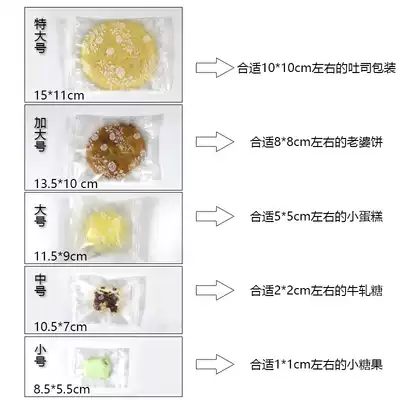 特大号
15*11cm
合适10*10cm左右的吐司包装

加大号
13.5*10 cm
合适8*8cm左右的老婆饼

大号
11.5*9cm
合适5*5cm左右的小蛋糕

中号
10.5*7cm
合适2*2cm左右的牛轧糖

小号
8.5*5.5cm
合适1*1cm左右的小糖果