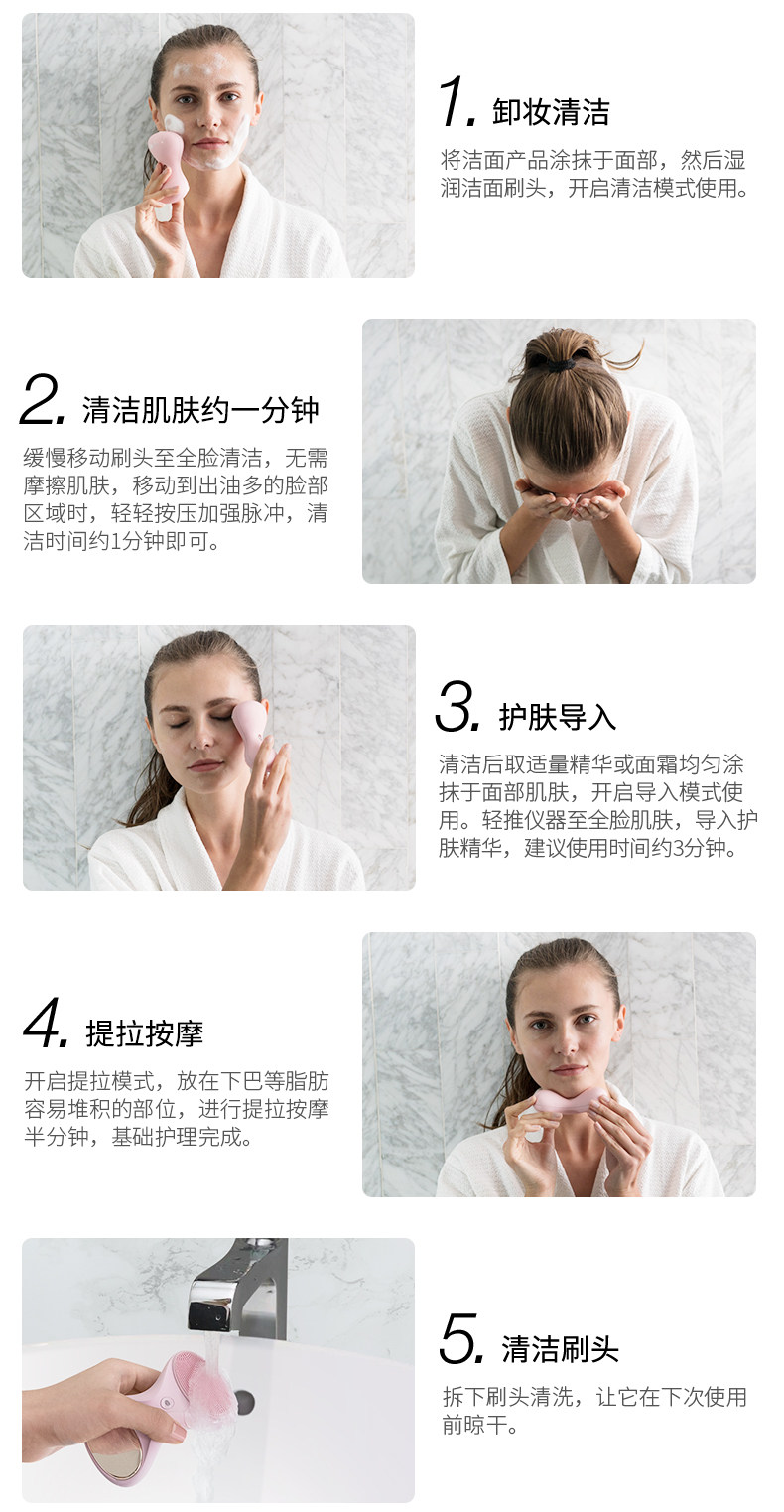 1. 卸妆清洁

将洁面产品涂抹于面部，然后湿润洁面刷头，开启清洁模式使用。

2. 清洁肌肤约一分钟

缓慢移动刷头至全脸清洁，无需摩擦肌肤，移动到出油多的脸部区域时，轻轻按压加强脉冲，清洁时间约1分钟即可。

3. 护肤导入

清洁后取适量精华或面霜均匀涂抹于面部肌肤，开启导入模式使用。轻推仪器至全脸肌肤，导入护肤精华，建议使用时间约3分钟。

4. 提拉按摩

开启提拉模式，放在下巴等脂肪容易堆积的部位，进行提拉按摩半分钟，基础护理完成。

5. 清洁刷头

拆下刷头清洗，让它在下次使用前晾干。