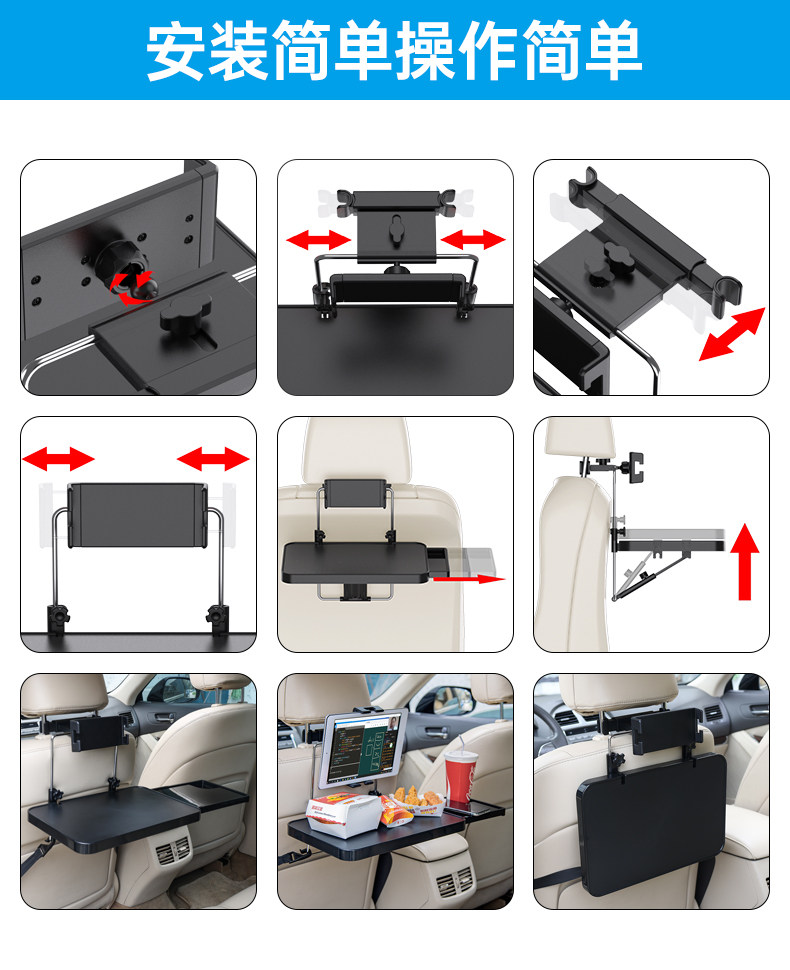 安装简单操作简单