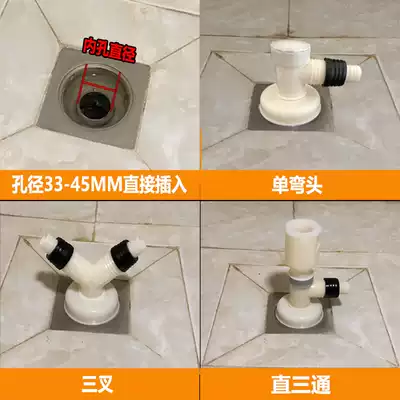 内孔直径

孔径33-45MM直接插入

单弯头

三叉

直三通