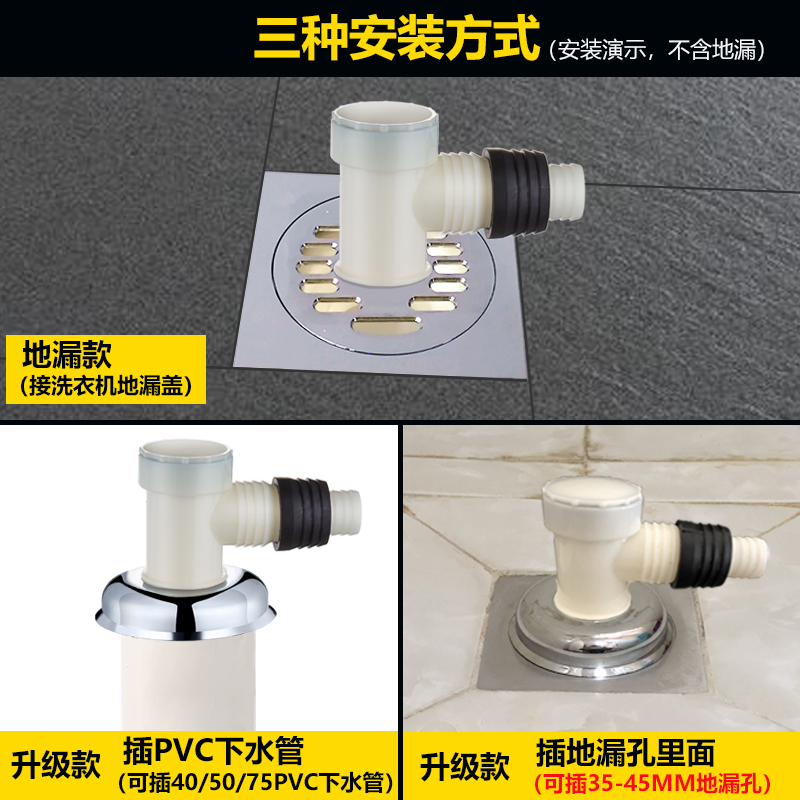 三种安装方式（安装演示，不含地漏）

地漏款
（接洗衣机地漏盖）

升级款 插PVC下水管
（可插40/50/75PVC下水管）

升级款 插地漏孔里面
（可插35-45MM地漏孔）