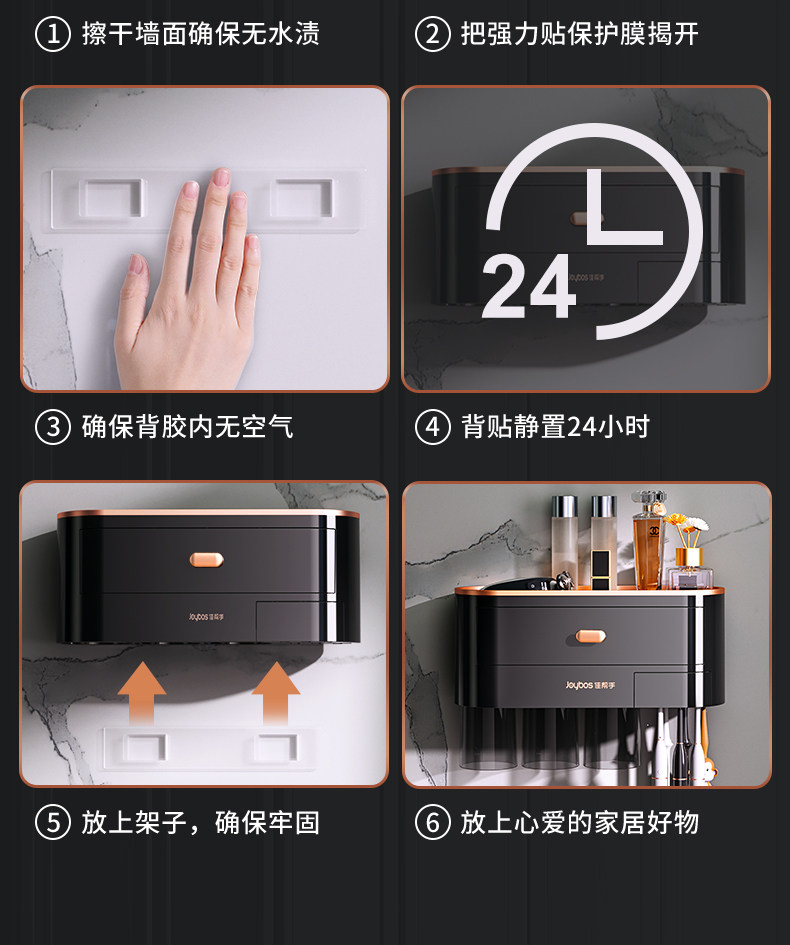 ① 擦干墙面确保无水渍

② 把强力贴保护膜揭开

24

Joybos 佳帮手

③ 确保背胶内无空气

④ 背贴静置24小时

Joybos 佳帮手

Joybos 佳帮手

⑤ 放上架子，确保牢固

⑥ 放上心爱的家居好物