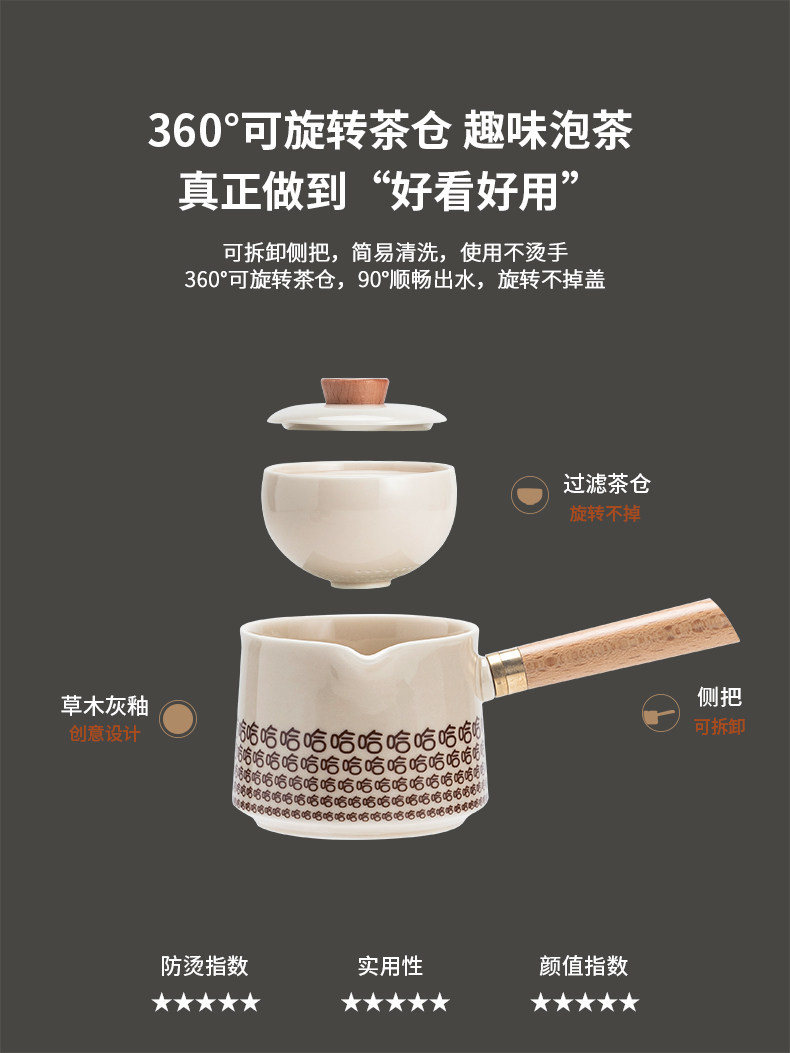 360°可旋转茶仓 趣味泡茶
真正做到“好看好用”

可拆卸侧把，简易清洗，使用不烫手
360°可旋转茶仓，90°顺畅出水，旋转不掉盖

过滤茶仓
旋转不掉

草木灰釉
创意设计

侧把
可拆卸

哈哈哈哈哈哈哈哈哈哈

防烫指数
★★★★★

实用性
★★★★★

颜值指数
★★★★★