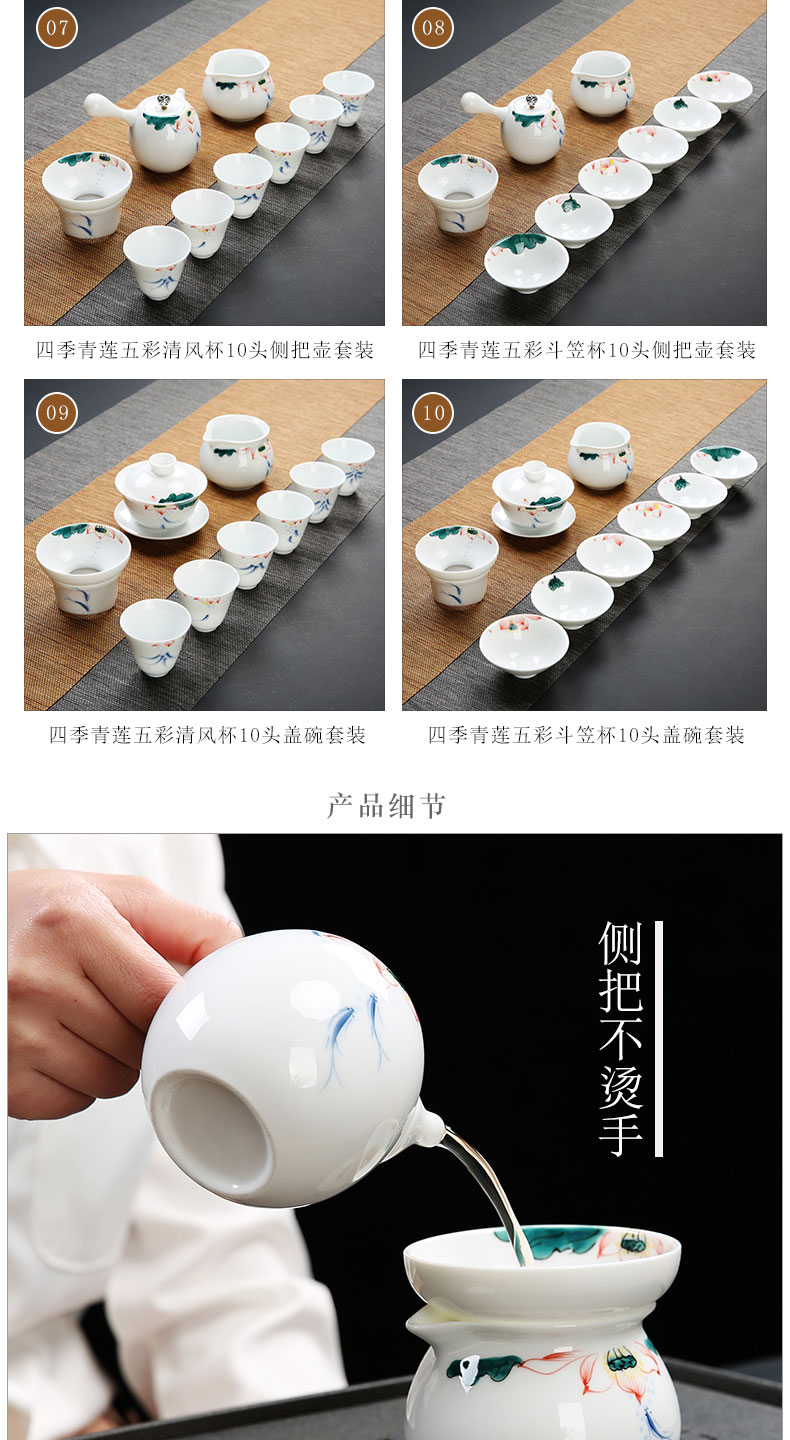 07

四季青莲五彩清风杯10头侧把壶套装

08

四季青莲五彩斗笠杯10头侧把壶套装

09

四季青莲五彩清风杯10头盖碗套装

10

四季青莲五彩斗笠杯10头盖碗套装

产品细节

侧把不烫手