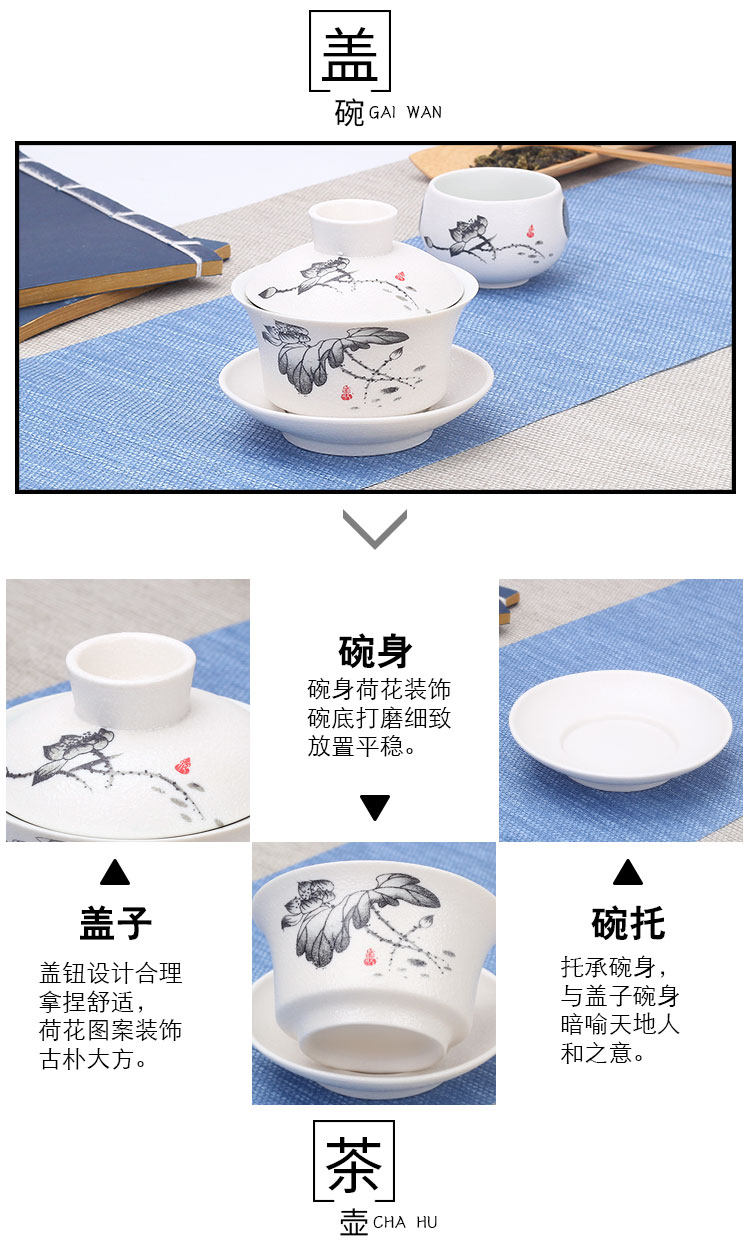 盖
碗 GAI WAN

碗身
碗身荷花装饰
碗底打磨细致
放置平稳。

盖子
盖钮设计合理
拿捏舒适，
荷花图案装饰
古朴大方。

碗托
托承碗身，
与盖子碗身
暗喻天地人
和之意。

茶
壶 CHA HU