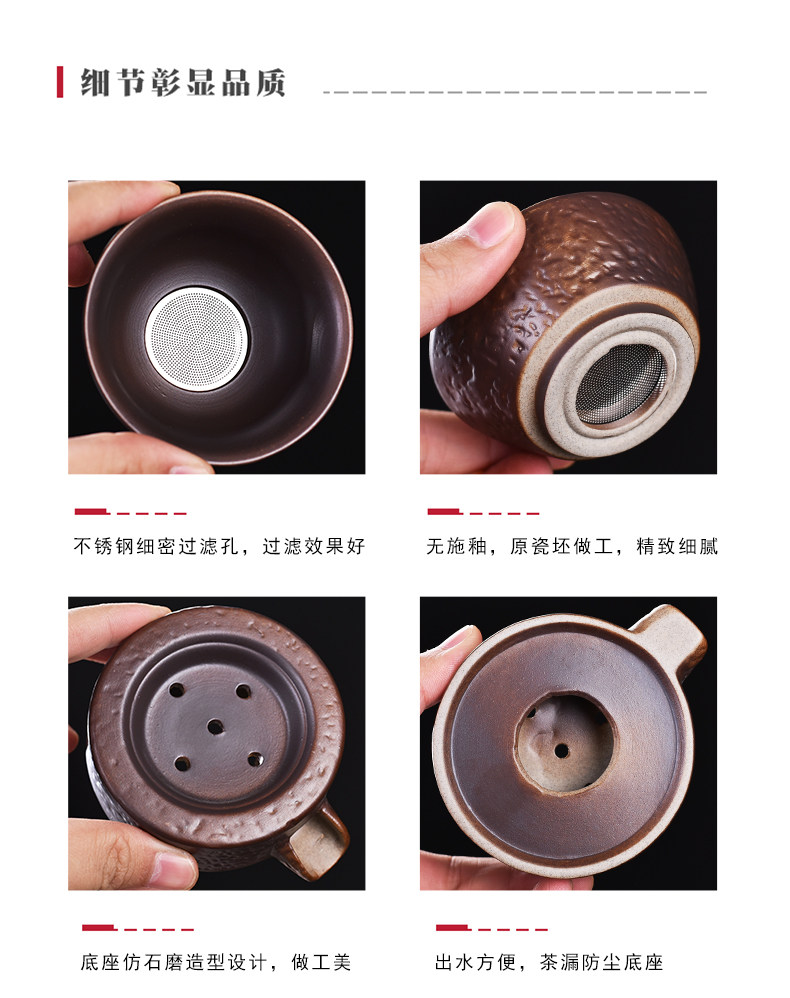 细节彰显品质

不锈钢细密过滤孔，过滤效果好

无施釉，原瓷坯做工，精致细腻

底座仿石磨造型设计，做工美

出水方便，茶漏防尘底座