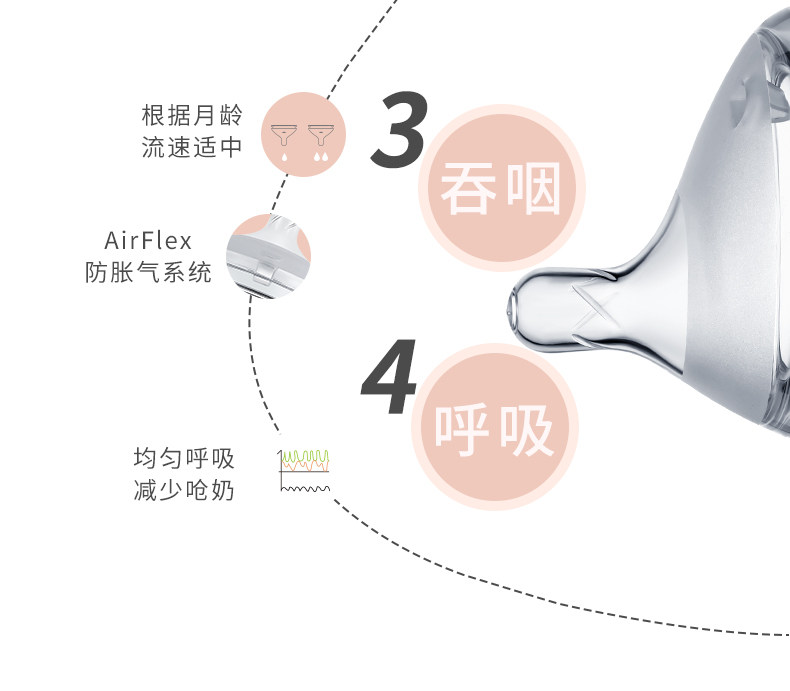 根据月龄
流速适中

3
吞咽

AirFlex
防胀气系统

4
呼吸

均匀呼吸
减少呛奶