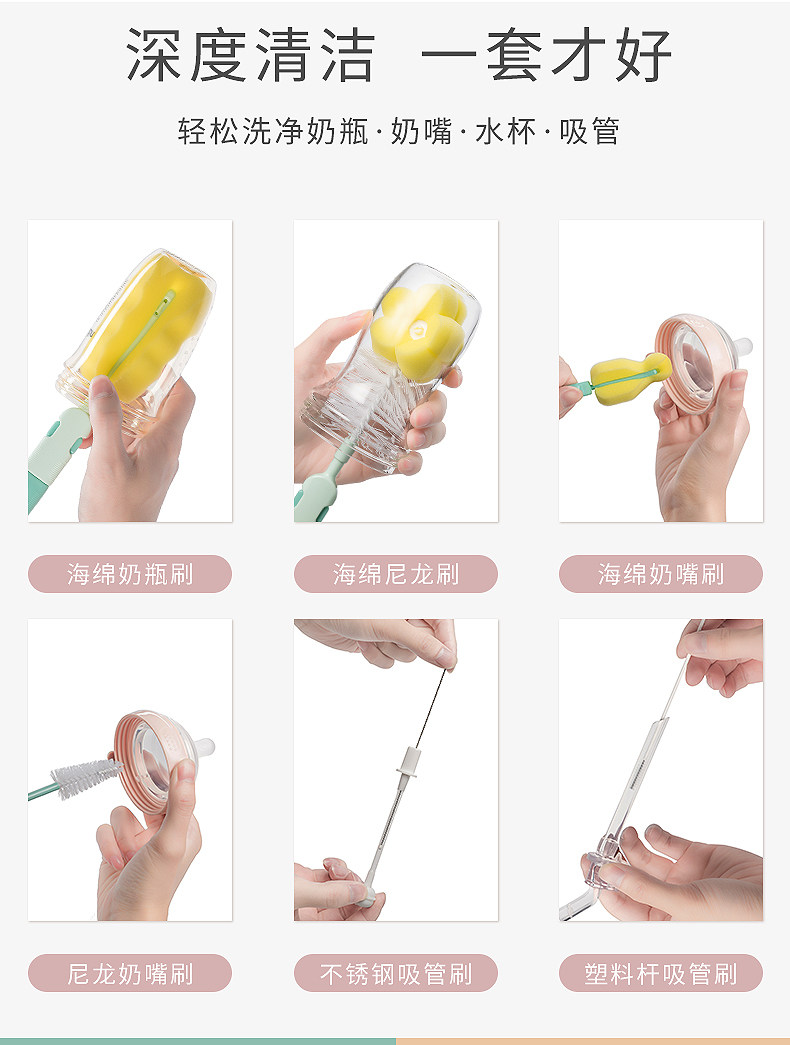 深度清洁 一套才好

轻松洗净奶瓶·奶嘴·水杯·吸管

海绵奶瓶刷

海绵尼龙刷

海绵奶嘴刷

尼龙奶嘴刷

不锈钢吸管刷

塑料杆吸管刷