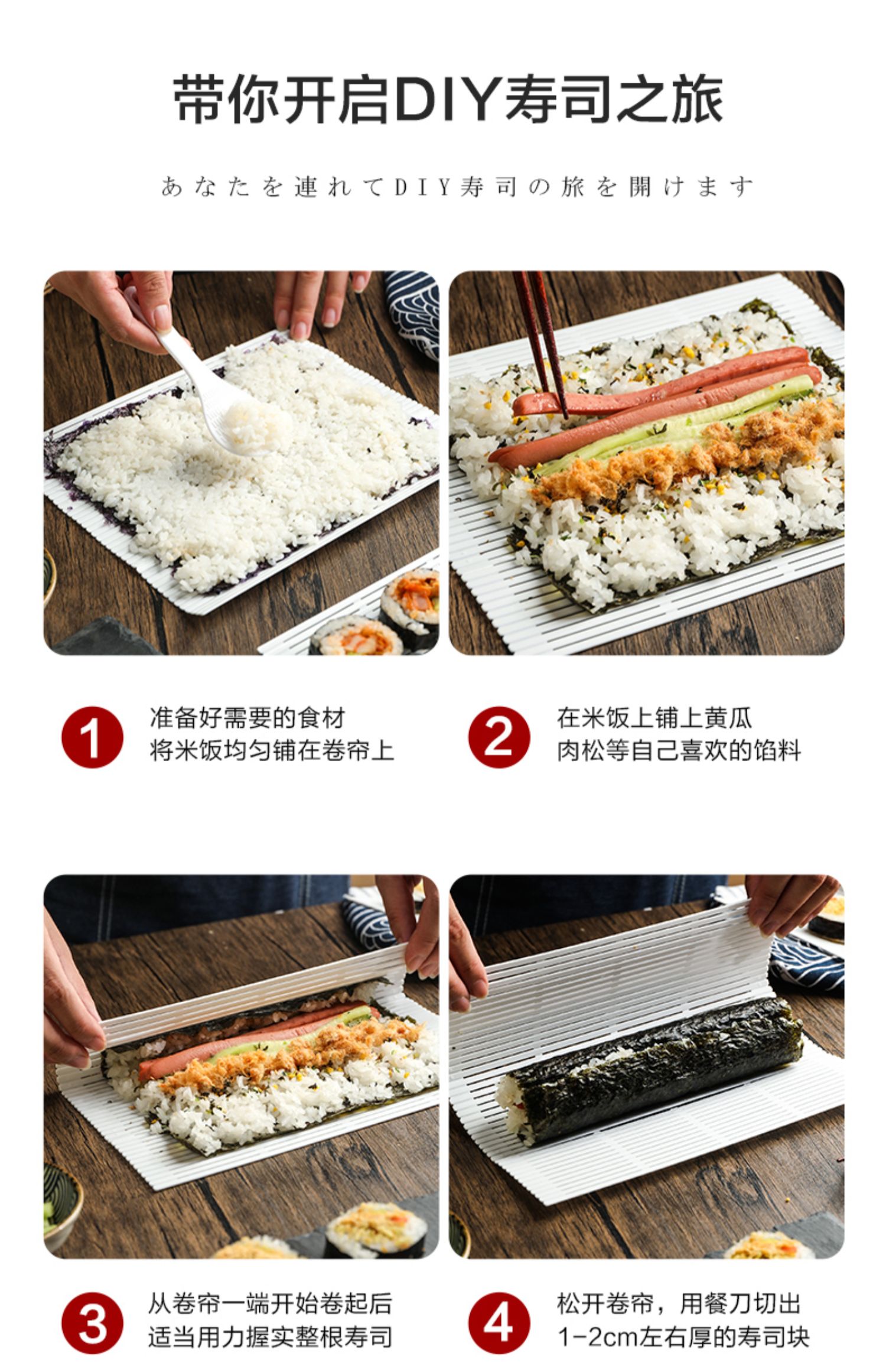 带你开启DIY寿司之旅

あなたを連れてDIY寿司の旅を開けます

1
准备好需要的食材
将米饭均匀铺在卷帘上

2
在米饭上铺上黄瓜
肉松等自己喜欢的馅料

3
从卷帘一端开始卷起后
适当用力握实整根寿司

4
松开卷帘，用餐刀切出
1-2cm左右厚的寿司块