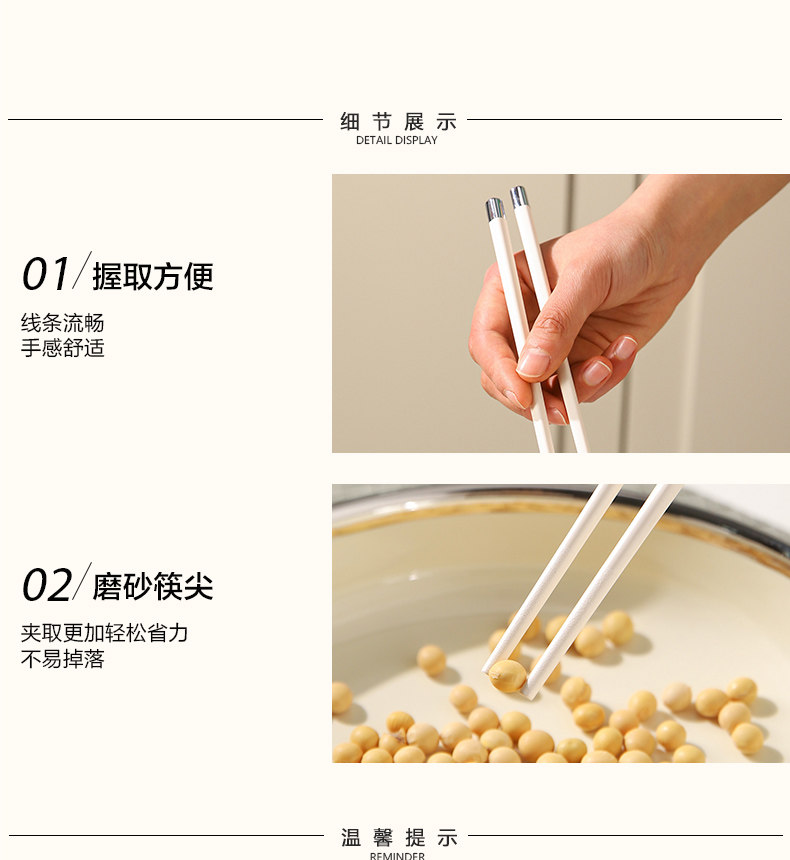 细节展示
DETAIL DISPLAY

01/握取方便

线条流畅
手感舒适

02/磨砂筷尖

夹取更加轻松省力
不易掉落

温馨提示
REMINDER