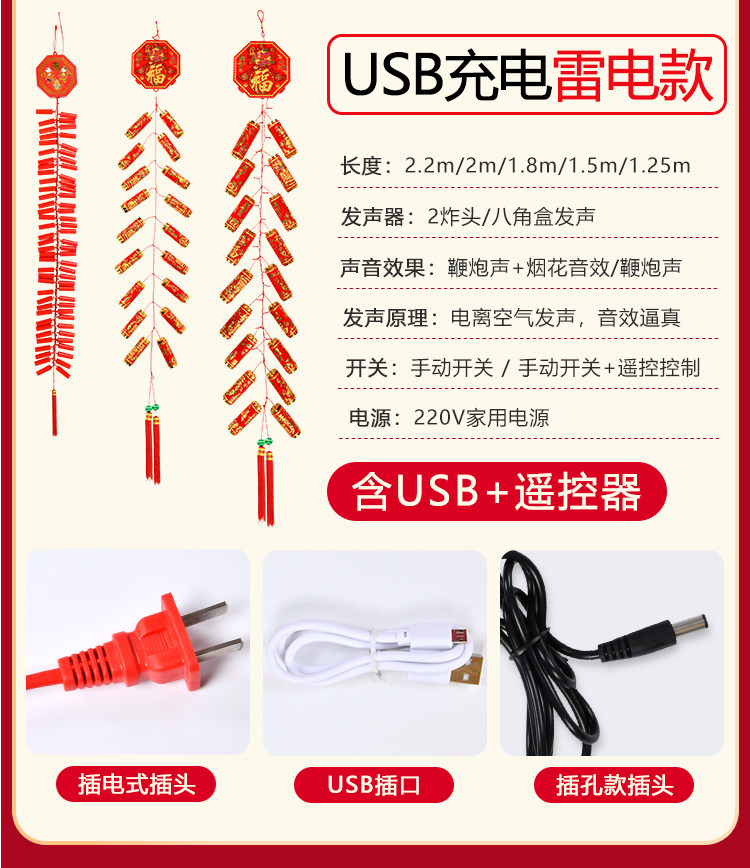 福

福

USB充电雷电款

长度：2.2m/2m/1.8m/1.5m/1.25m

发声器：2炸头/八角盒发声

声音效果：鞭炮声+烟花音效/鞭炮声

发声原理：电离空气发声，音效逼真

开关：手动开关 / 手动开关+遥控控制

电源：220V家用电源

含USB+遥控器

插电式插头

USB插口

插孔款插头