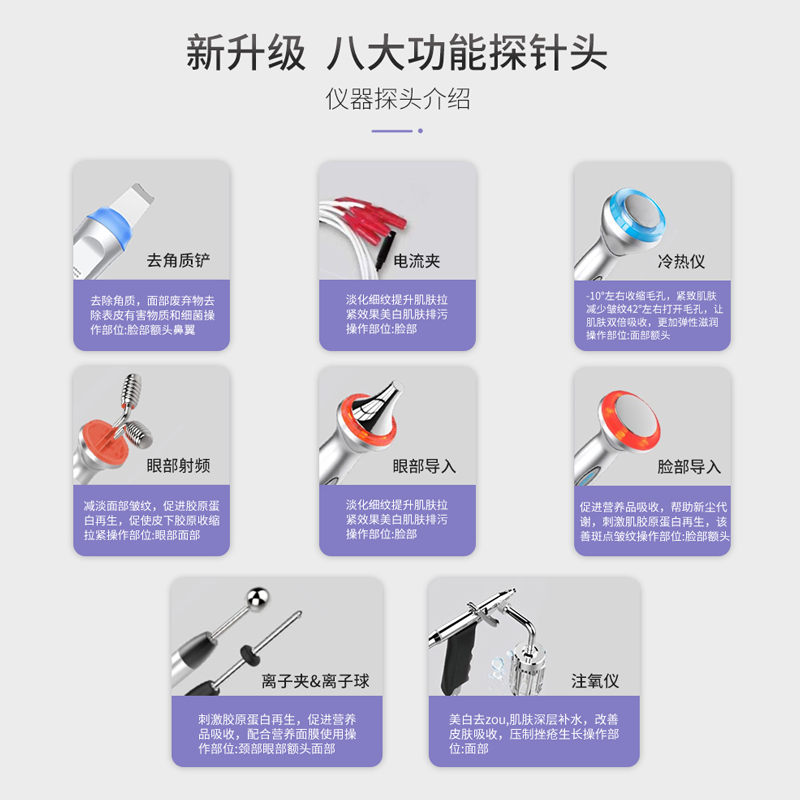 新升级 八大功能探针头

仪器探头介绍

去角质铲

去除角质，面部废弃物去除表皮有害物质和细菌操作部位:脸部额头鼻翼

电流夹

淡化细纹提升肌肤拉紧效果美白肌肤排污操作部位:脸部

冷热仪

-10°左右收缩毛孔，紧致肌肤减少皱纹42°左右打开毛孔，让肌肤双倍吸收，更加弹性滋润操作部位:面部额头

眼部射频

减淡面部皱纹，促进胶原蛋白再生，促使皮下胶原收缩拉紧操作部位:眼部面部

眼部导入

淡化细纹提升肌肤拉紧效果美白肌肤排污操作部位:脸部

脸部导入

促进营养品吸收，帮助新尘代谢，刺激肌胶原蛋白再生，该善斑点皱纹操作部位:脸部额头

离子夹&离子球

刺激胶原蛋白再生，促进营养品吸收，配合营养面膜使用操作部位:颈部眼部额头面部

注氧仪

美白去zou,肌肤深层补水，改善皮肤吸收，压制挫疮生长操作部位:面部