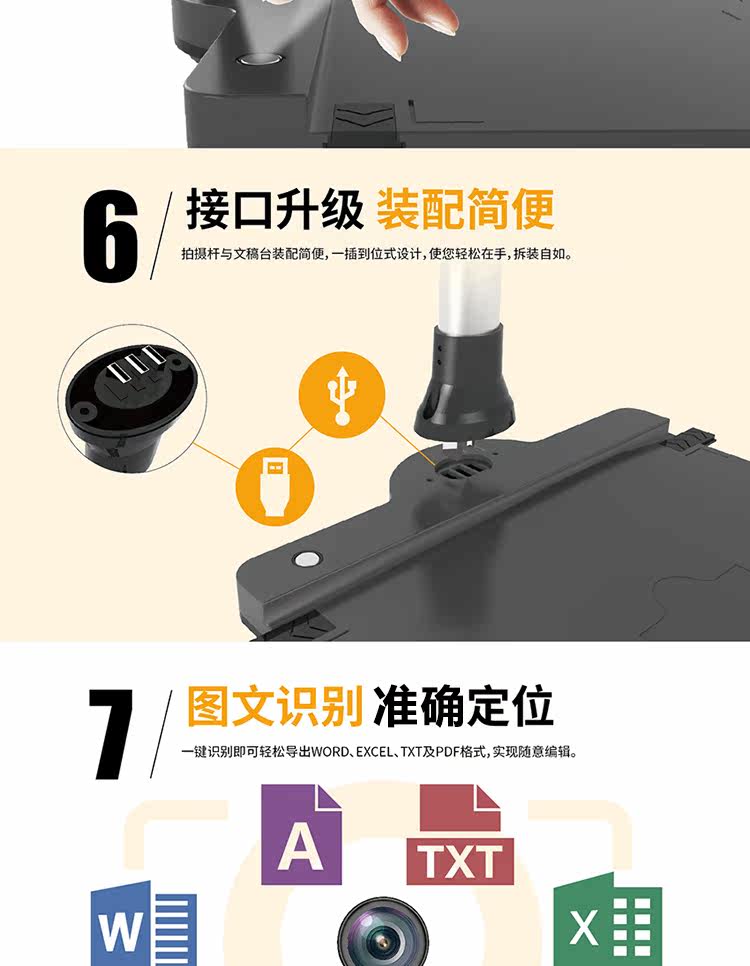 6 接口升级 装配简便

拍摄杆与文稿台装配简便，一插到位式设计，使您轻松在手，拆装自如。

7 图文识别 准确定位

一键识别即可轻松导出WORD、EXCEL、TXT及PDF格式，实现随意编辑。

A

TXT

W

X