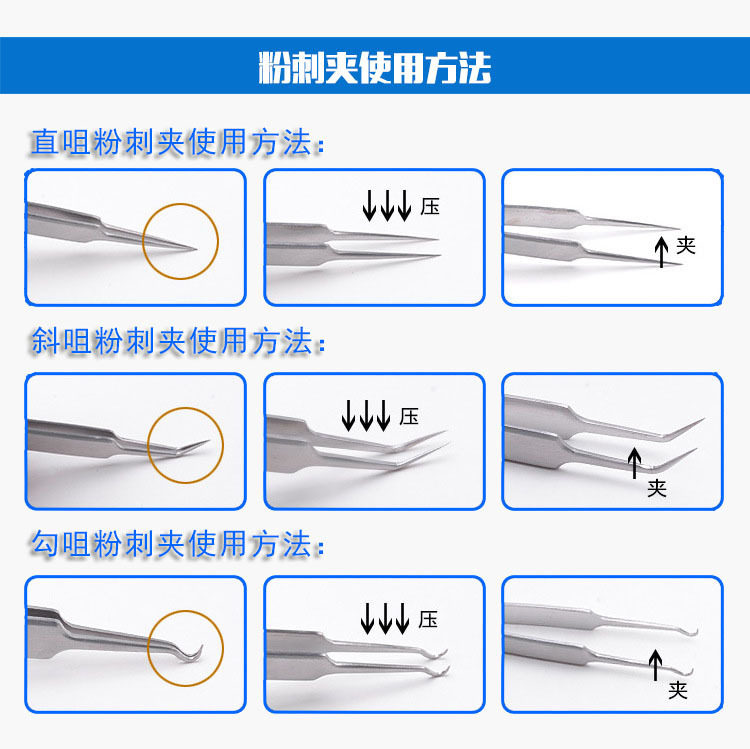 粉刺夹使用方法

直咀粉刺夹使用方法:

压

夹

斜咀粉刺夹使用方法:

压

夹

勾咀粉刺夹使用方法:

压

夹