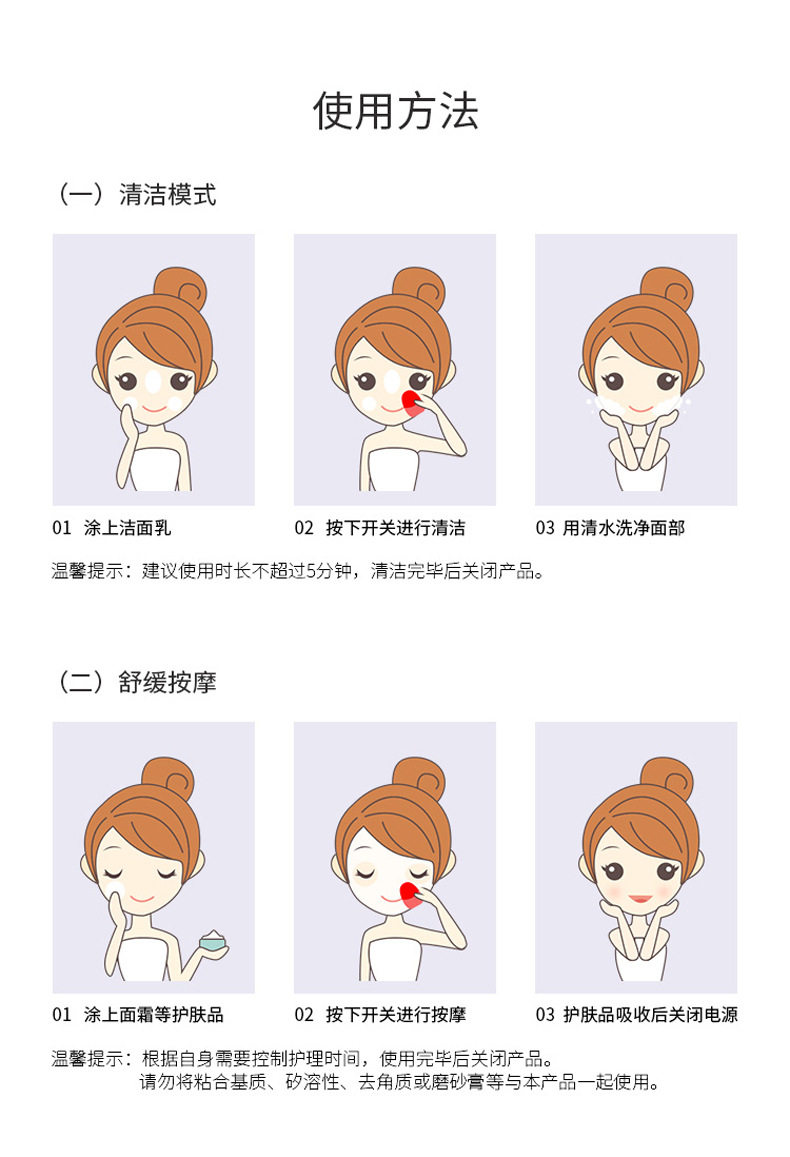 使用方法

（一）清洁模式

01 涂上洁面乳

02 按下开关进行清洁

03 用清水洗净面部

温馨提示：建议使用时长不超过5分钟，清洁完毕后关闭产品。

（二）舒缓按摩

01 涂上面霜等护肤品

02 按下开关进行按摩

03 护肤品吸收后关闭电源

温馨提示：根据自身需要控制护理时间，使用完毕后关闭产品。
请勿将粘合基质、矽溶性、去角质或磨砂膏等与本产品一起使用。