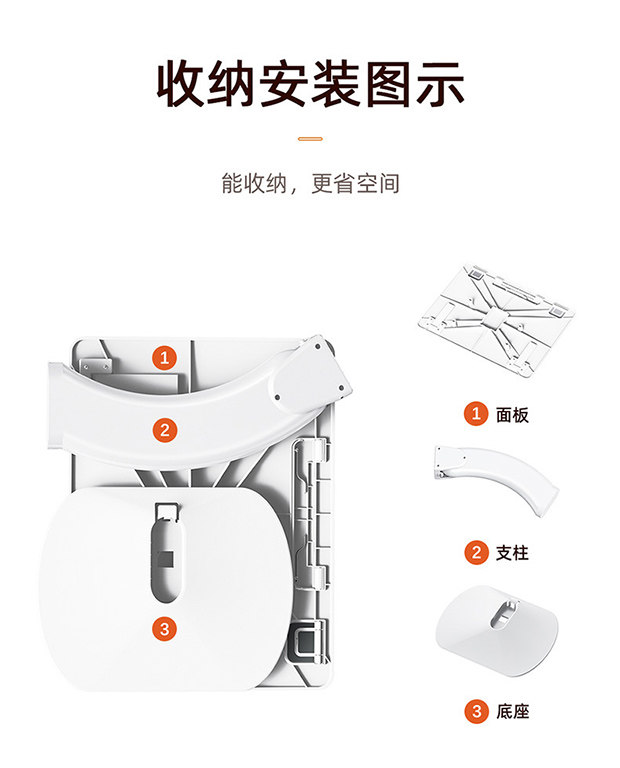 收纳安装图示

能收纳，更省空间

1

2

3

1 面板

2 支柱

3 底座