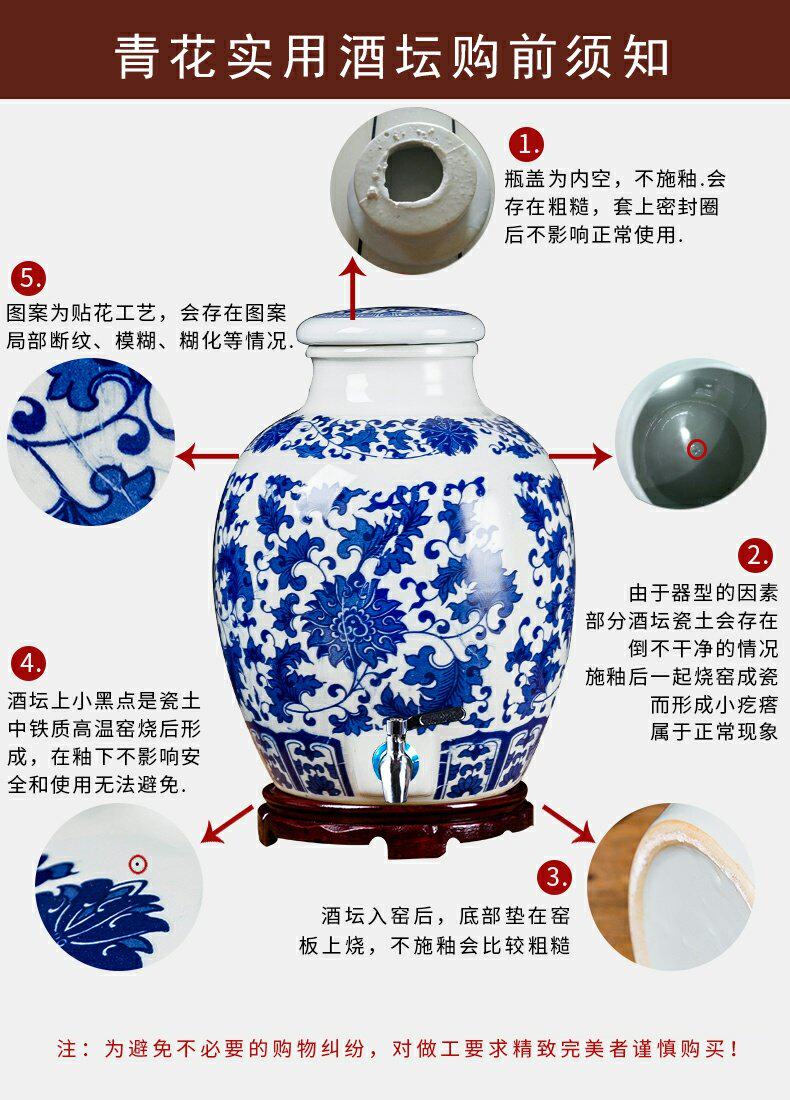 青花实用酒坛购前须知

1.
瓶盖为内空，不施釉.会存在粗糙，套上密封圈后不影响正常使用.

5.
图案为贴花工艺，会存在图案局部断纹、模糊、糊化等情况.

2.
由于器型的因素部分酒坛瓷土会存在倒不干净的情况施釉后一起烧窑成瓷而形成小疙瘩属于正常现象

4.
酒坛上小黑点是瓷土中铁质高温窑烧后形成，在釉下不影响安全和使用无法避免.

3.
酒坛入窑后，底部垫在窑板上烧，不施釉会比较粗糙

注：为避免不必要的购物纠纷，对做工要求精致完美者谨慎购买！