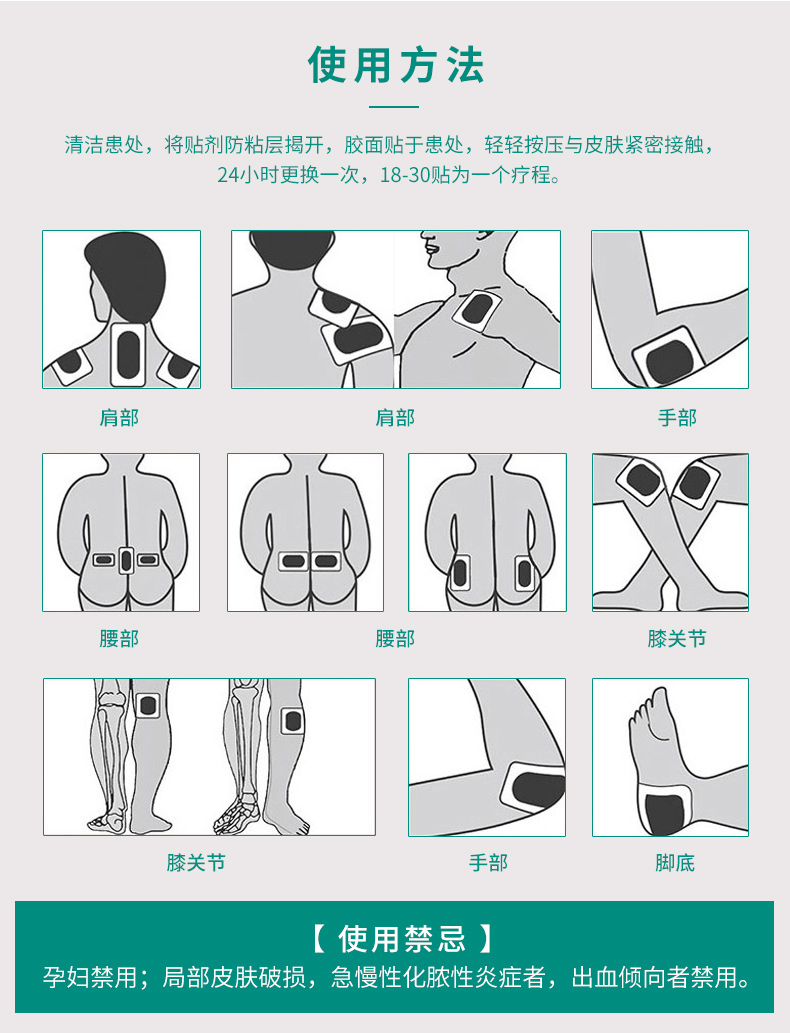 使用方法

清洁患处，将贴剂防粘层揭开，胶面贴于患处，轻轻按压与皮肤紧密接触，24小时更换一次，18-30贴为一个疗程。

肩部

肩部

手部

腰部

腰部

膝关节

膝关节

手部

脚底

【 使用禁忌 】

孕妇禁用；局部皮肤破损，急慢性化脓性炎症者，出血倾向者禁用。