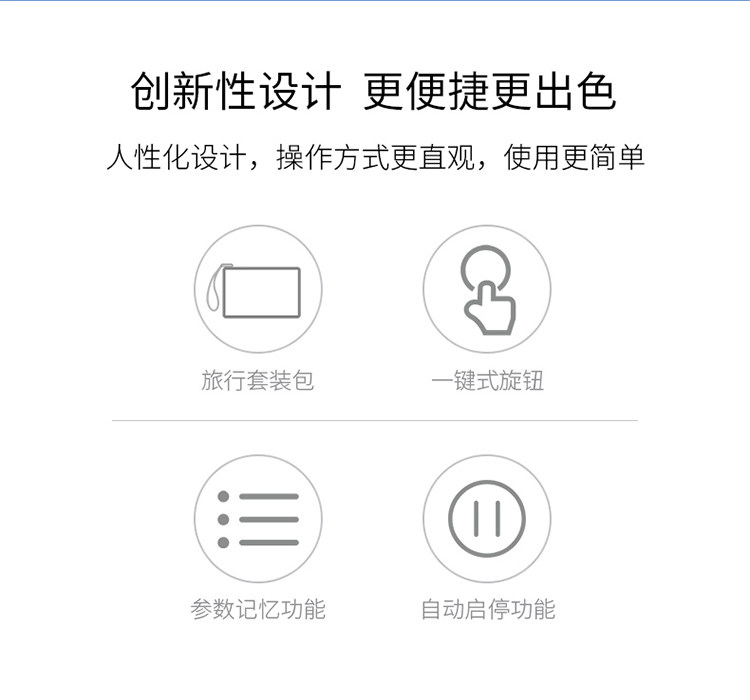 创新性设计 更便捷更出色

人性化设计，操作方式更直观，使用更简单

旅行套装包

一键式旋钮

参数记忆功能

自动启停功能