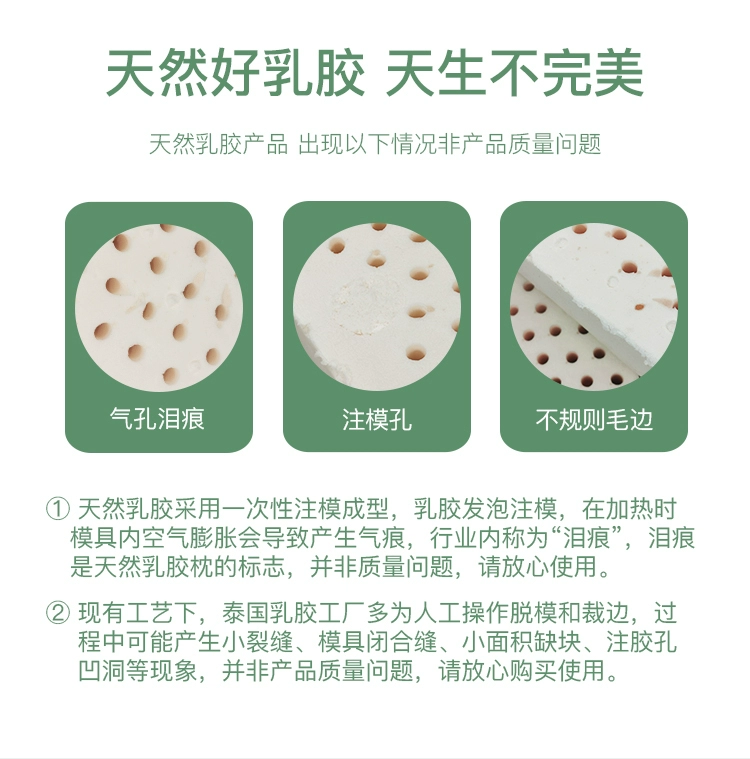 天然好乳胶 天生不完美

天然乳胶产品 出现以下情况非产品质量问题

气孔泪痕

注模孔

不规则毛边

① 天然乳胶采用一次性注模成型，乳胶发泡注模，在加热时模具内空气膨胀会导致产生气痕，行业内称为“泪痕”，泪痕是天然乳胶枕的标志，并非质量问题，请放心使用。

② 现有工艺下，泰国乳胶工厂多为人工操作脱模和裁边，过程中可能产生小裂缝、模具闭合缝、小面积缺块、注胶孔凹洞等现象，并非产品质量问题，请放心购买使用。