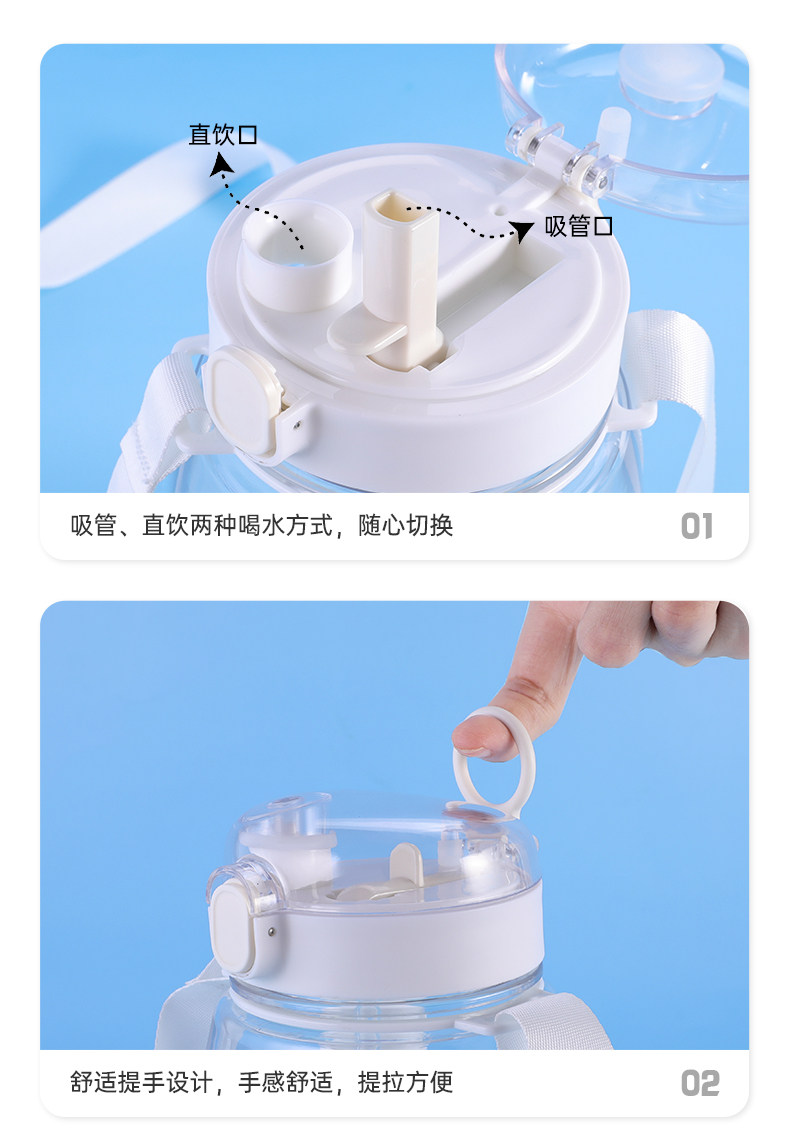 直饮口

吸管口

吸管、直饮两种喝水方式，随心切换

01

舒适提手设计，手感舒适，提拉方便

02