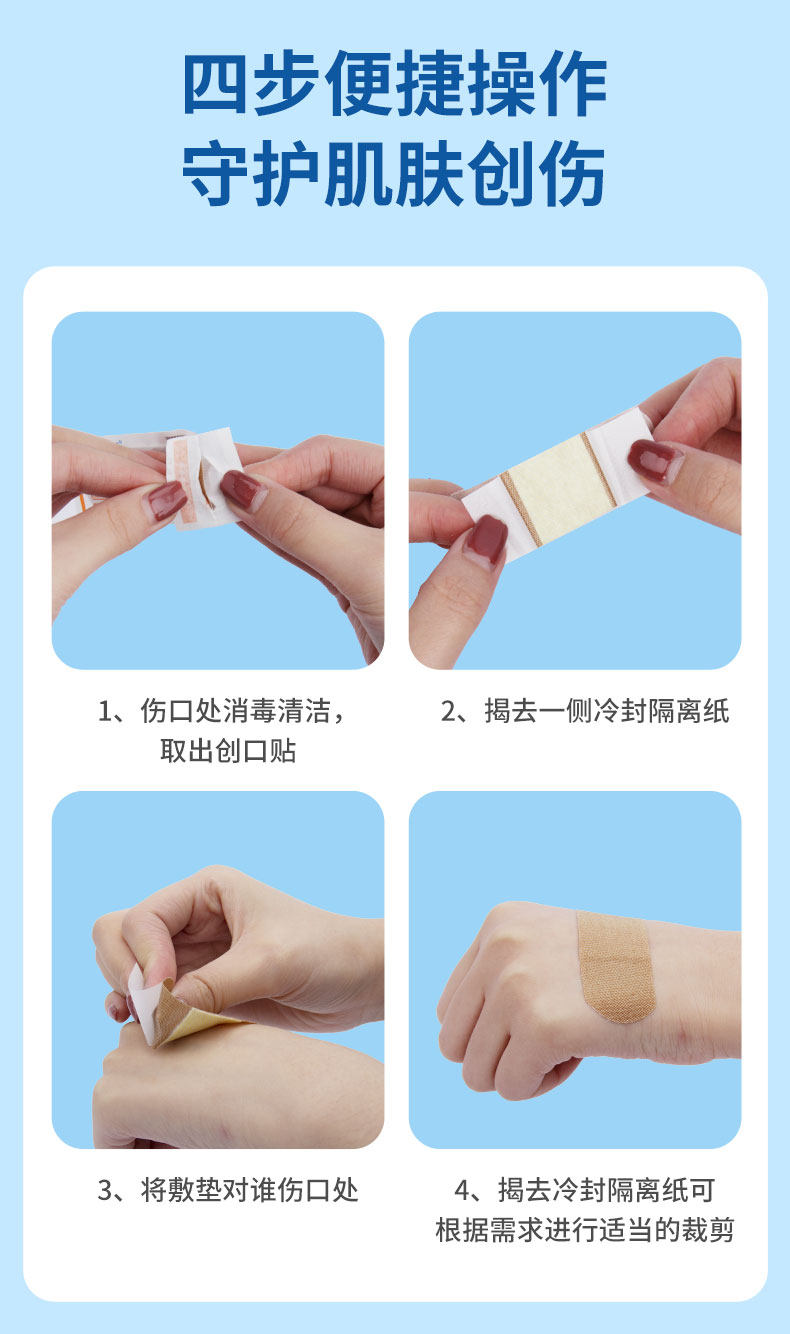 四步便捷操作
守护肌肤创伤

1、伤口处消毒清洁，取出创口贴

2、揭去一侧冷封隔离纸

3、将敷垫对谁伤口处

4、揭去冷封隔离纸可根据需求进行适当的裁剪