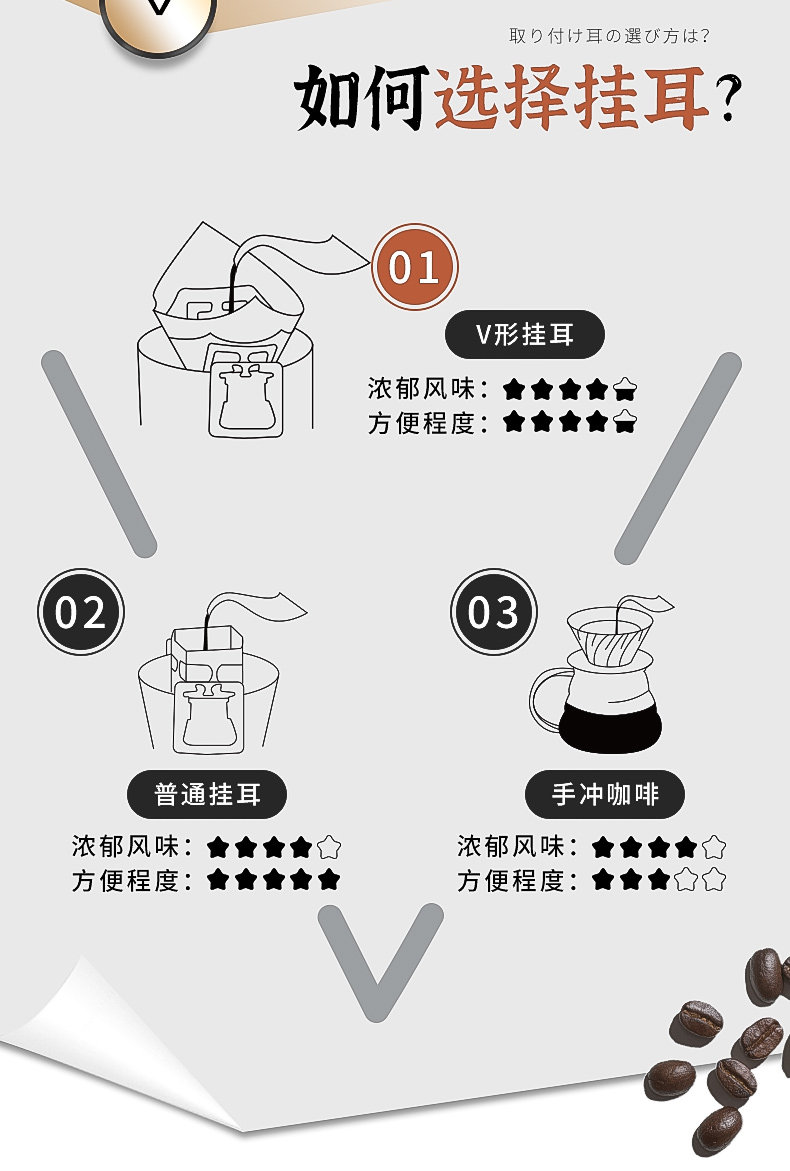 取り付け耳の選び方は?

如何选择挂耳?

01

V形挂耳

浓郁风味: ★★★★☆

方便程度: ★★★★☆

02

普通挂耳

浓郁风味: ★★★★☆

方便程度: ★★★★★

03

手冲咖啡

浓郁风味: ★★★★☆

方便程度: ★★★☆☆