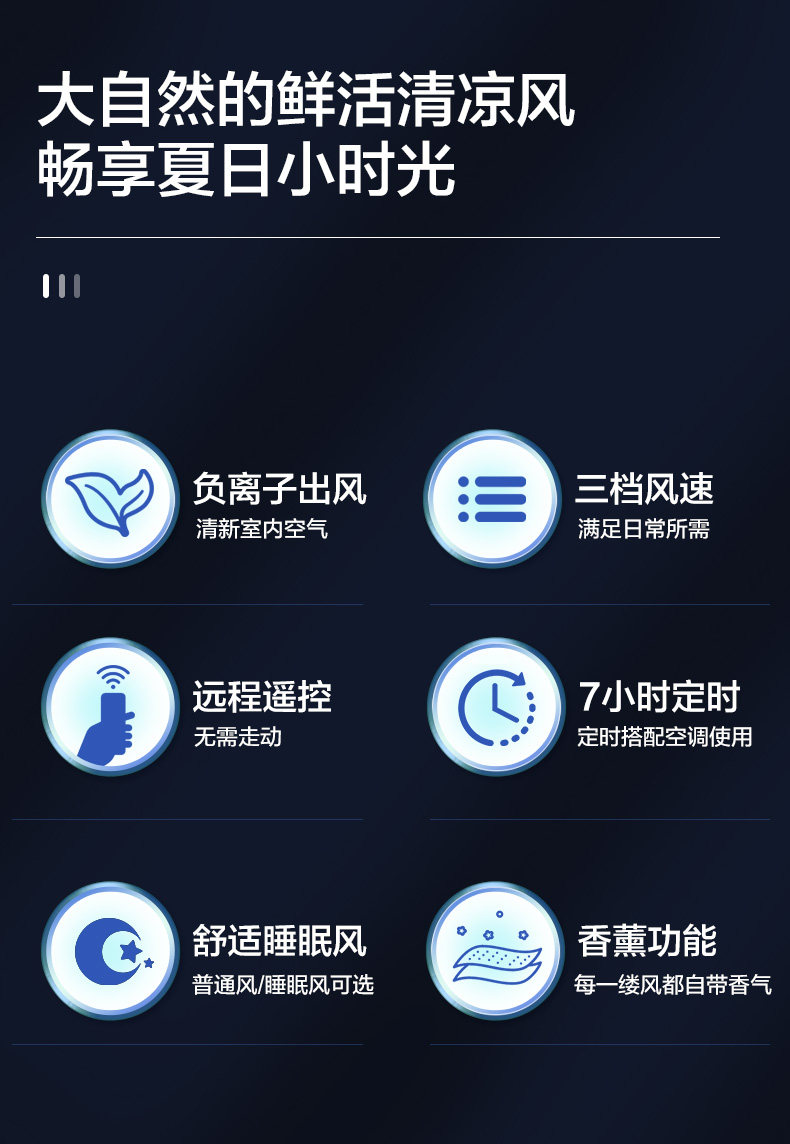 大自然的鲜活清凉风
畅享夏日小时光

负离子出风
清新室内空气

三档风速
满足日常所需

远程遥控
无需走动

7小时定时
定时搭配空调使用

舒适睡眠风
普通风/睡眠风可选

香薰功能
每一缕风都自带香气