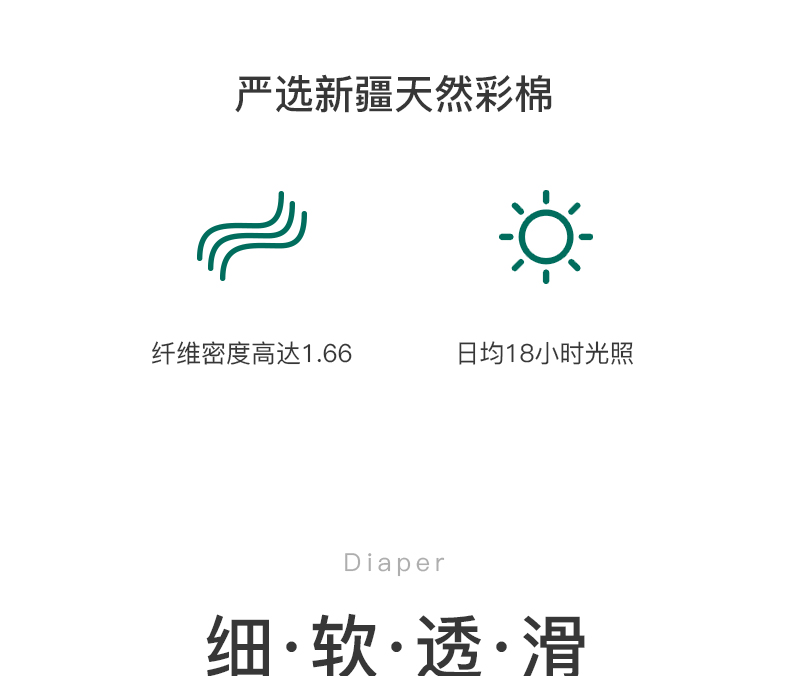 严选新疆天然彩棉

纤维密度高达1.66

日均18小时光照

Diaper

细·软·透·滑