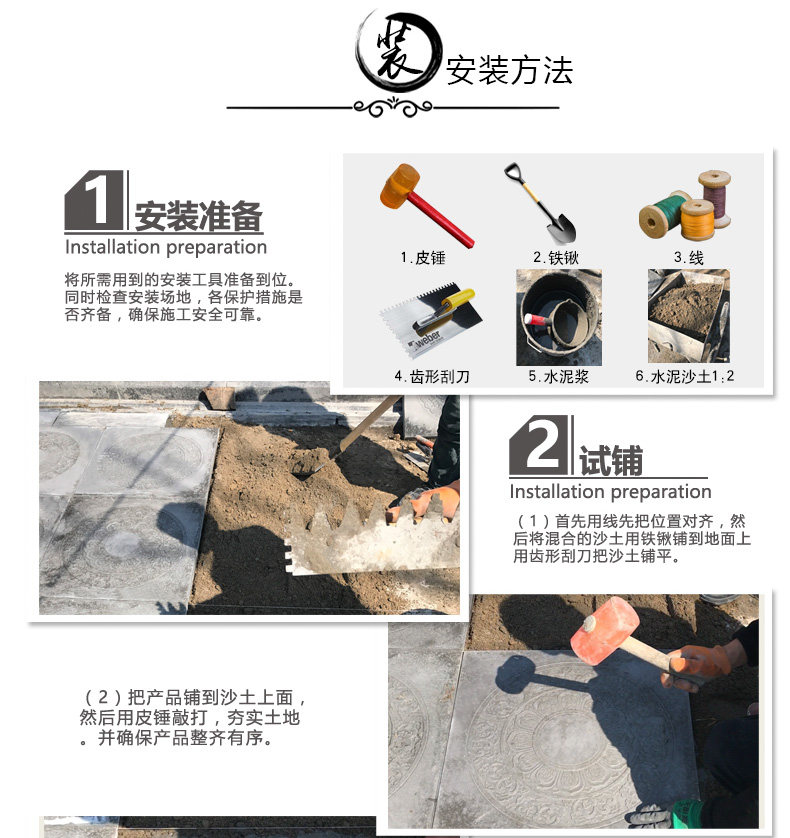 装 安装方法

1 安装准备
Installation preparation

将所需用到的安装工具准备到位。同时检查安装场地，各保护措施是否齐备，确保施工安全可靠。

1.皮锤
2.铁锹
3.线
weber
4.齿形刮刀
5.水泥浆
6.水泥沙土1;2

2 试铺
Installation preparation

（1）首先用线先把位置对齐，然后将混合的沙土用铁锹铺到地面上用齿形刮刀把沙土铺平。

（2）把产品铺到沙土上面，然后用皮锤敲打，夯实土地。并确保产品整齐有序。