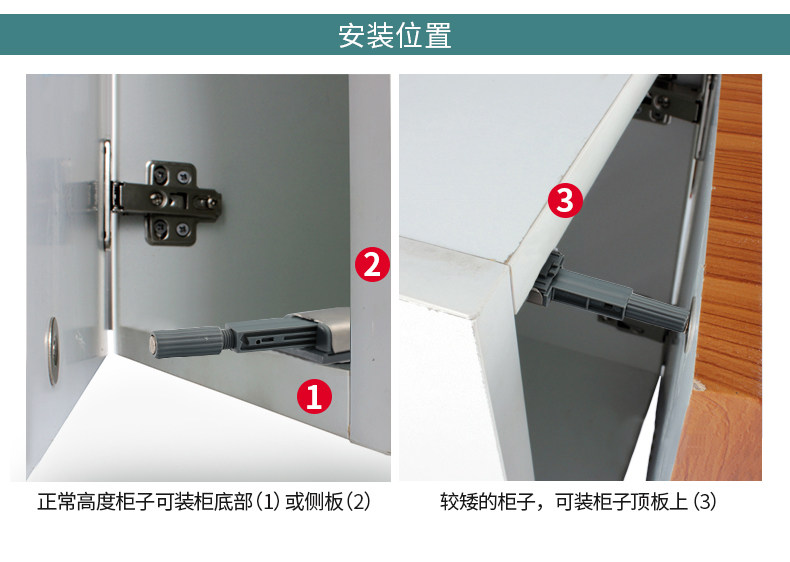 安装位置

2

1

3

正常高度柜子可装柜底部（1）或侧板（2）

较矮的柜子，可装柜子顶板上（3）