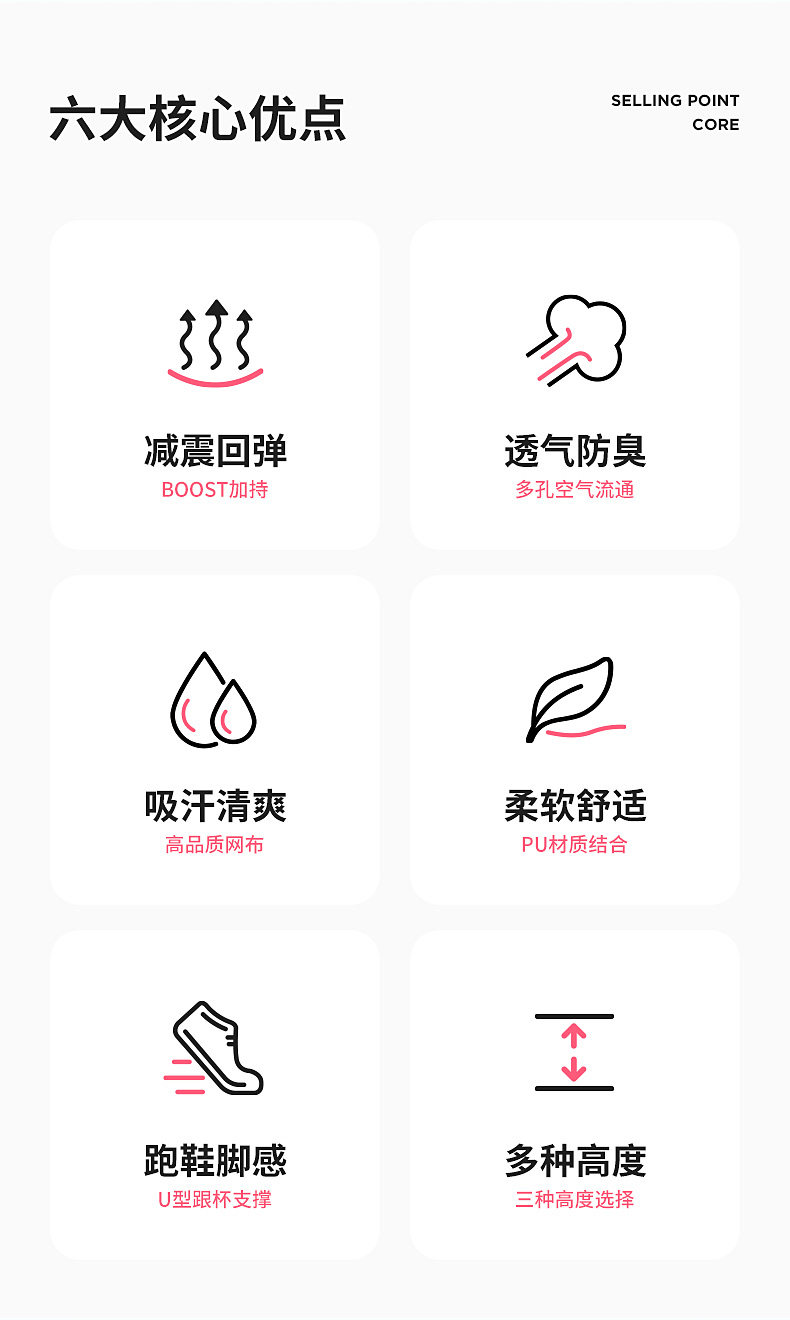 六大核心优点

SELLING POINT
CORE

减震回弹
BOOST加持

透气防臭
多孔空气流通

吸汗清爽
高品质网布

柔软舒适
PU材质结合

跑鞋脚感
U型跟杯支撑

多种高度
三种高度选择