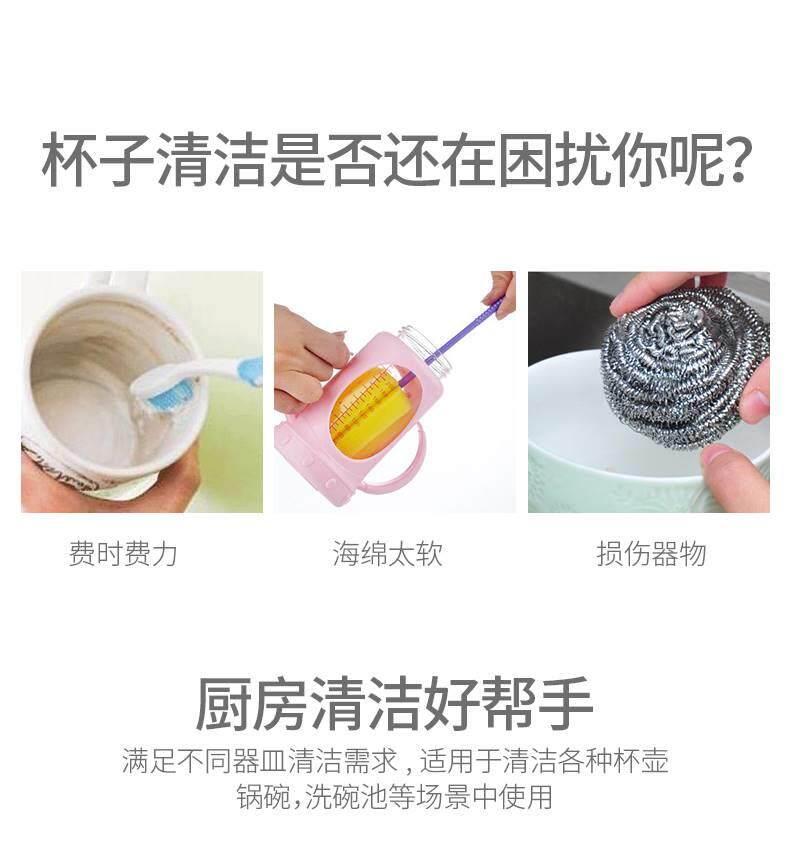 杯子清洁是否还在困扰你呢?

费时费力

海绵太软

损伤器物

厨房清洁好帮手

满足不同器皿清洁需求，适用于清洁各种杯壶锅碗,洗碗池等场景中使用