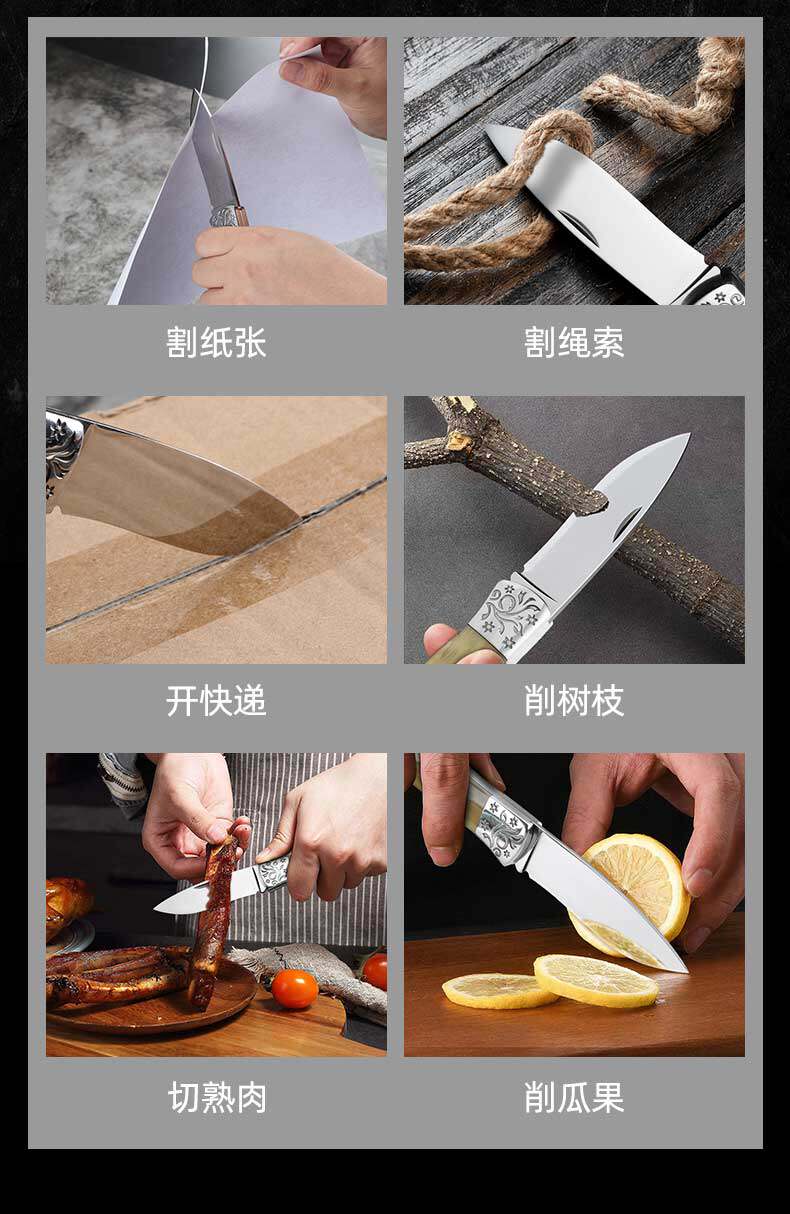 割纸张

割绳索

开快递

削树枝

切熟肉

削瓜果