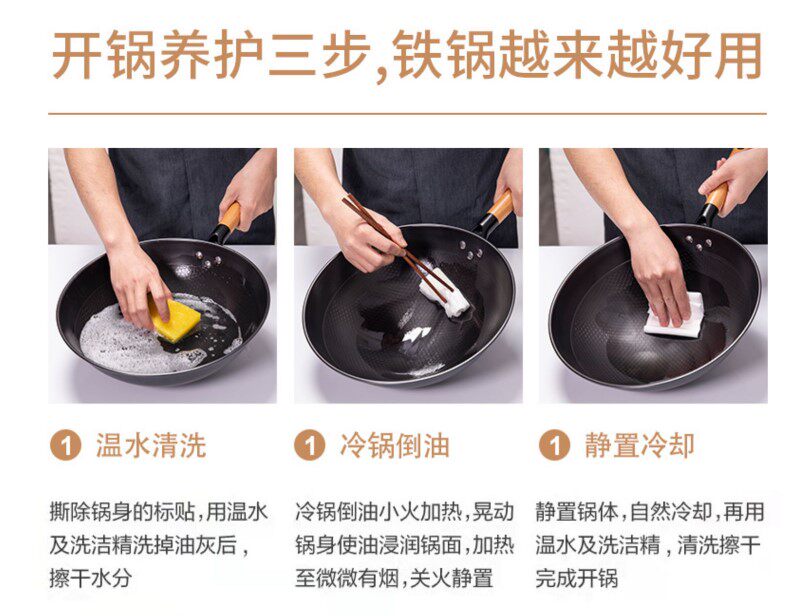 开锅养护三步,铁锅越来越好用

1 温水清洗

撕除锅身的标贴,用温水及洗洁精洗掉油灰后,擦干水分

1 冷锅倒油

冷锅倒油小火加热,晃动锅身使油浸润锅面,加热至微微有烟,关火静置

1 静置冷却

静置锅体,自然冷却,再用温水及洗洁精,清洗擦干完成开锅