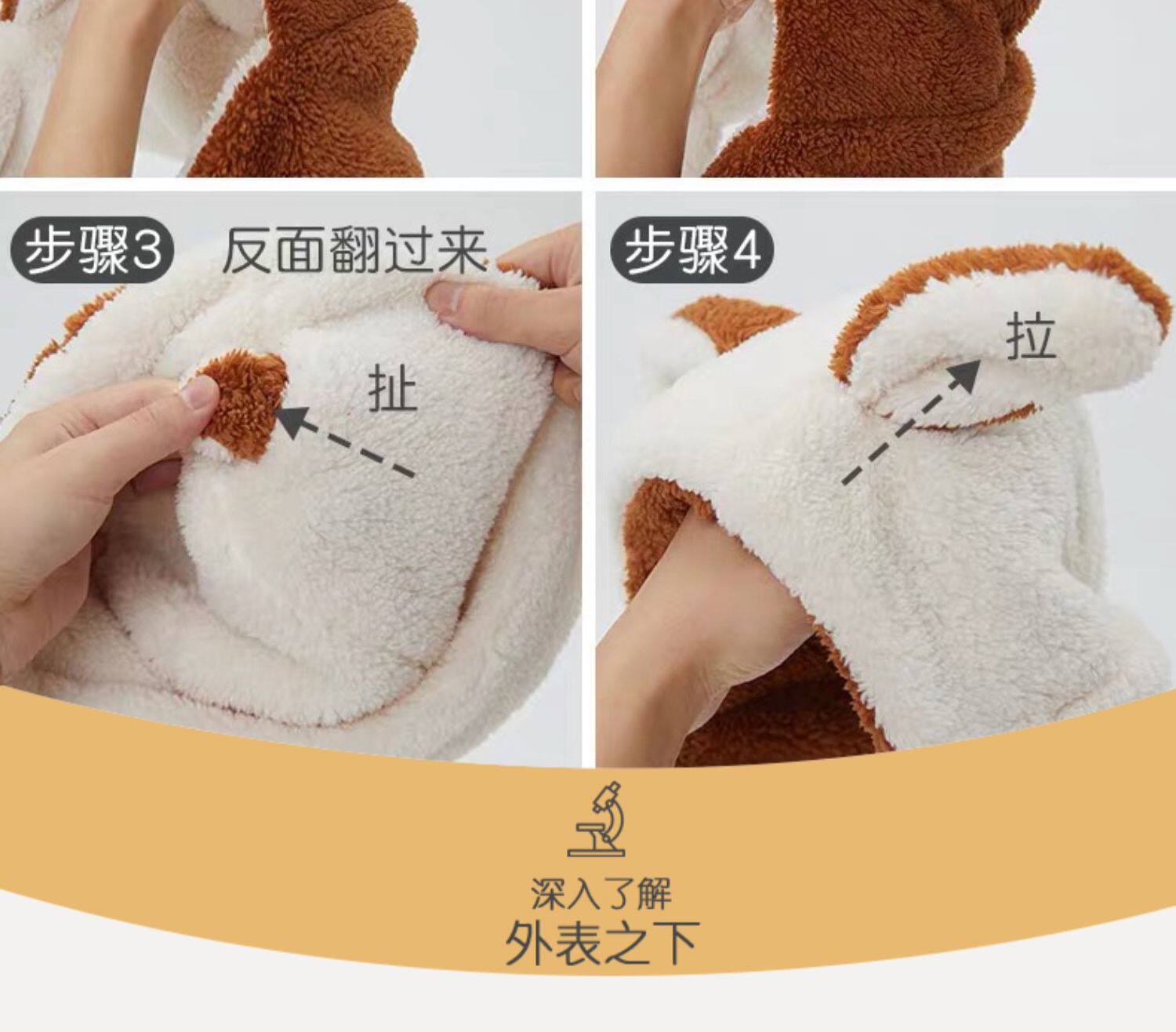 步骤3 反面翻过来

扯

步骤4

拉

深入了解
外表之下