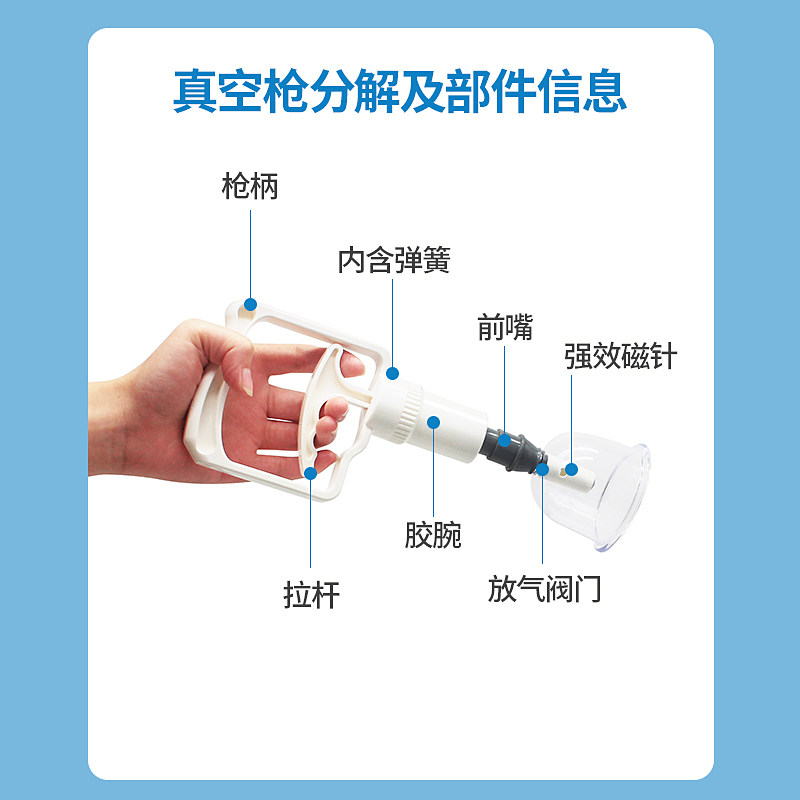 真空枪分解及部件信息

枪柄

内含弹簧

前嘴

强效磁针

胶腕

拉杆

放气阀门