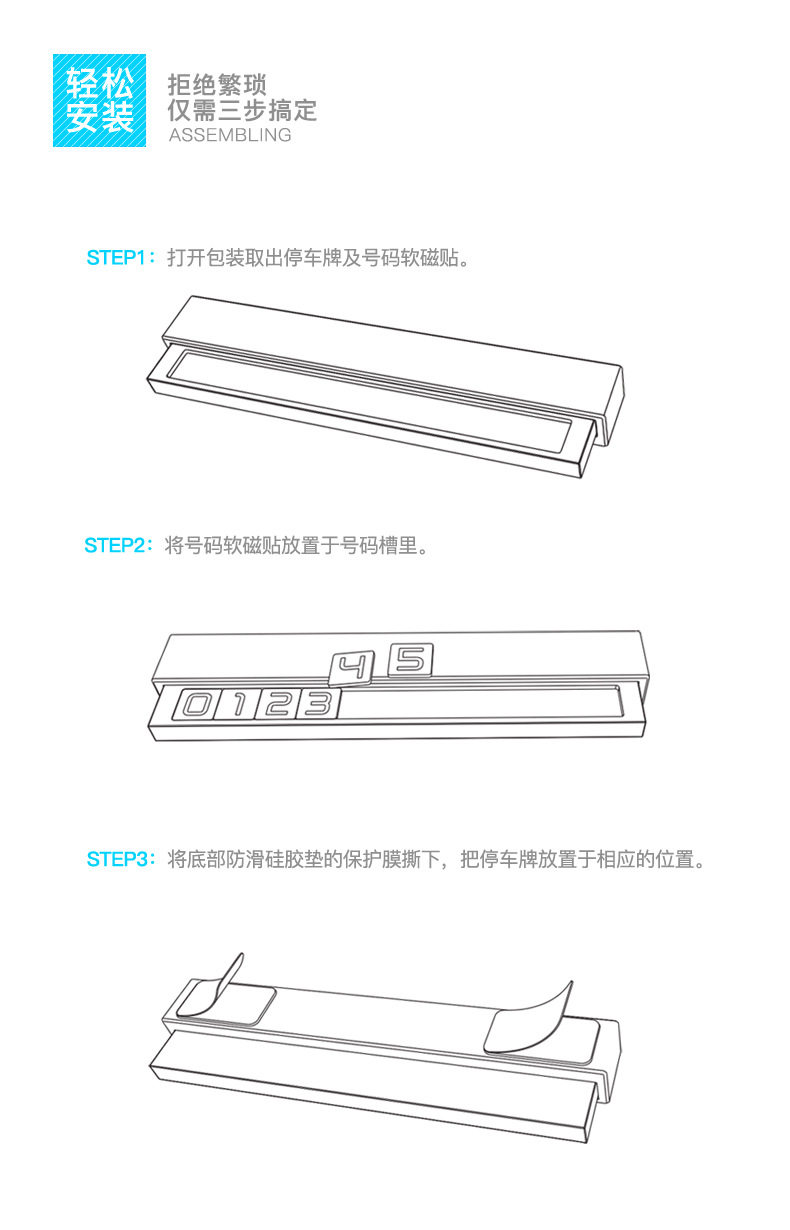 轻松安装

拒绝繁琐
仅需三步搞定
ASSEMBLING

STEP1：打开包装取出停车牌及号码软磁贴。

STEP2：将号码软磁贴放置于号码槽里。

4 5
0 1 2 3

STEP3：将底部防滑硅胶垫的保护膜撕下，把停车牌放置于相应的位置。