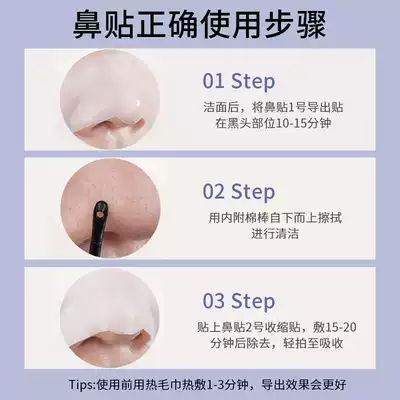 鼻贴正确使用步骤

01 Step
洁面后，将鼻贴1号导出贴在黑头部位10-15分钟

02 Step
用内附棉棒自下而上擦拭进行清洁

03 Step
贴上鼻贴2号收缩贴，敷15-20分钟后除去，轻拍至吸收

Tips:使用前用热毛巾热敷1-3分钟，导出效果会更好