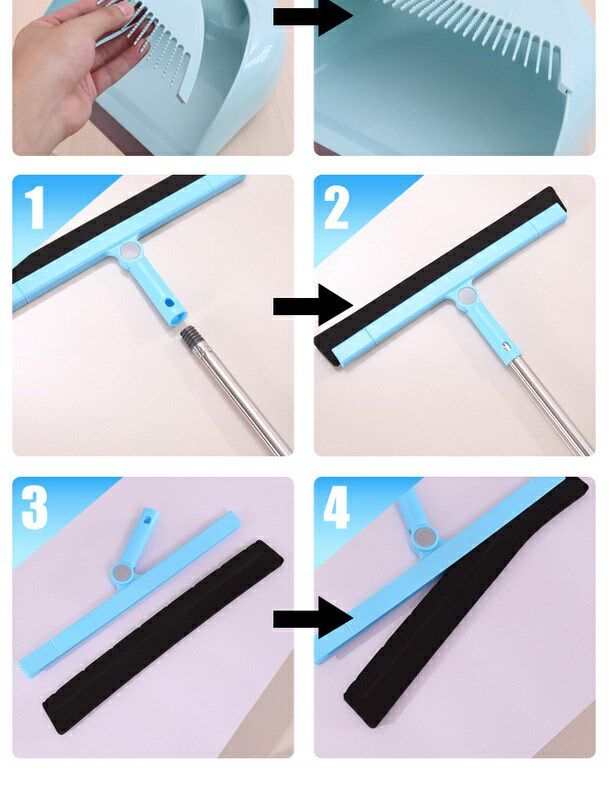 1

2

3

4